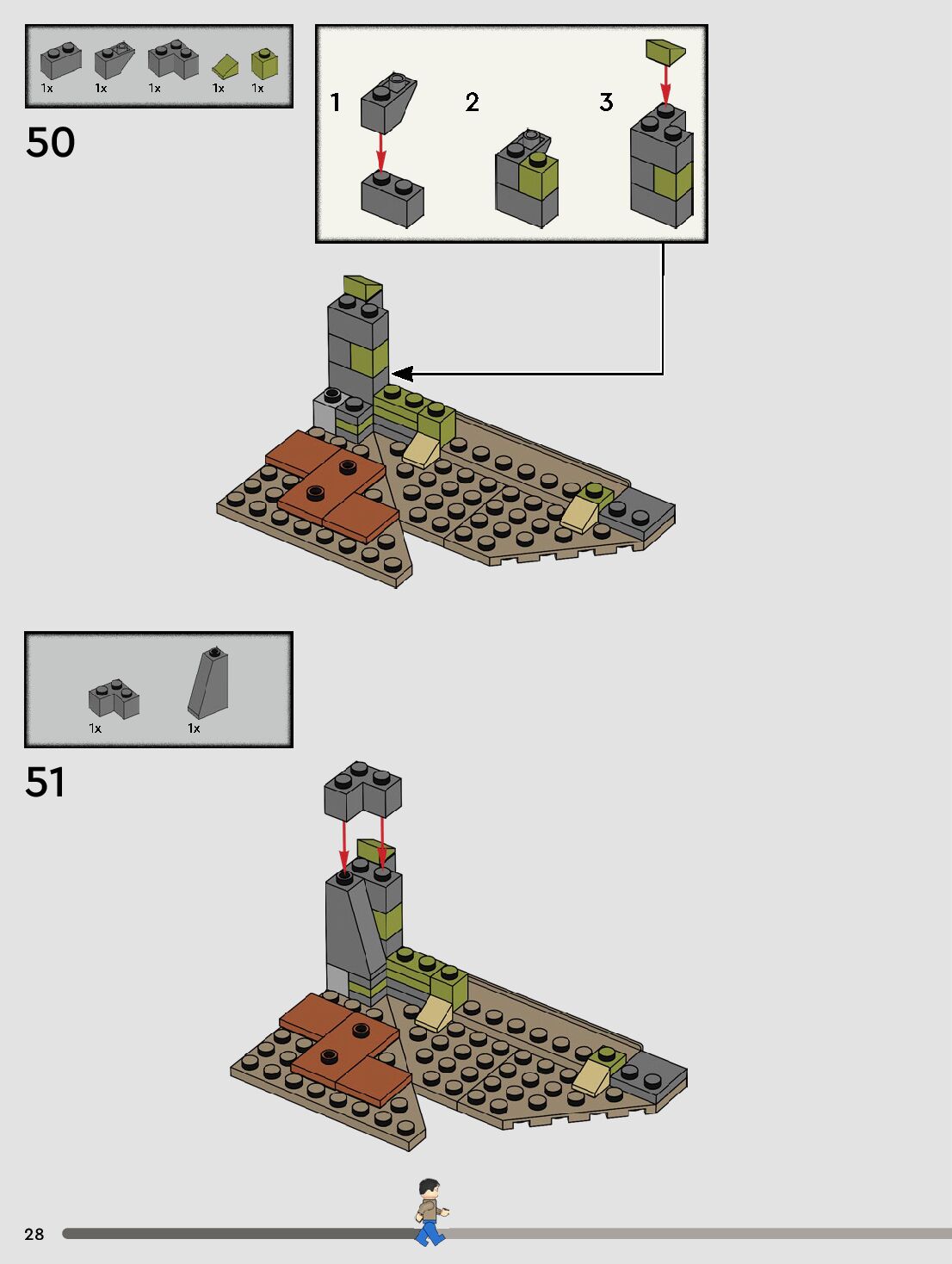 1x 1x 1x 1x 1x

50

1

2

3

1x 1x

51

28