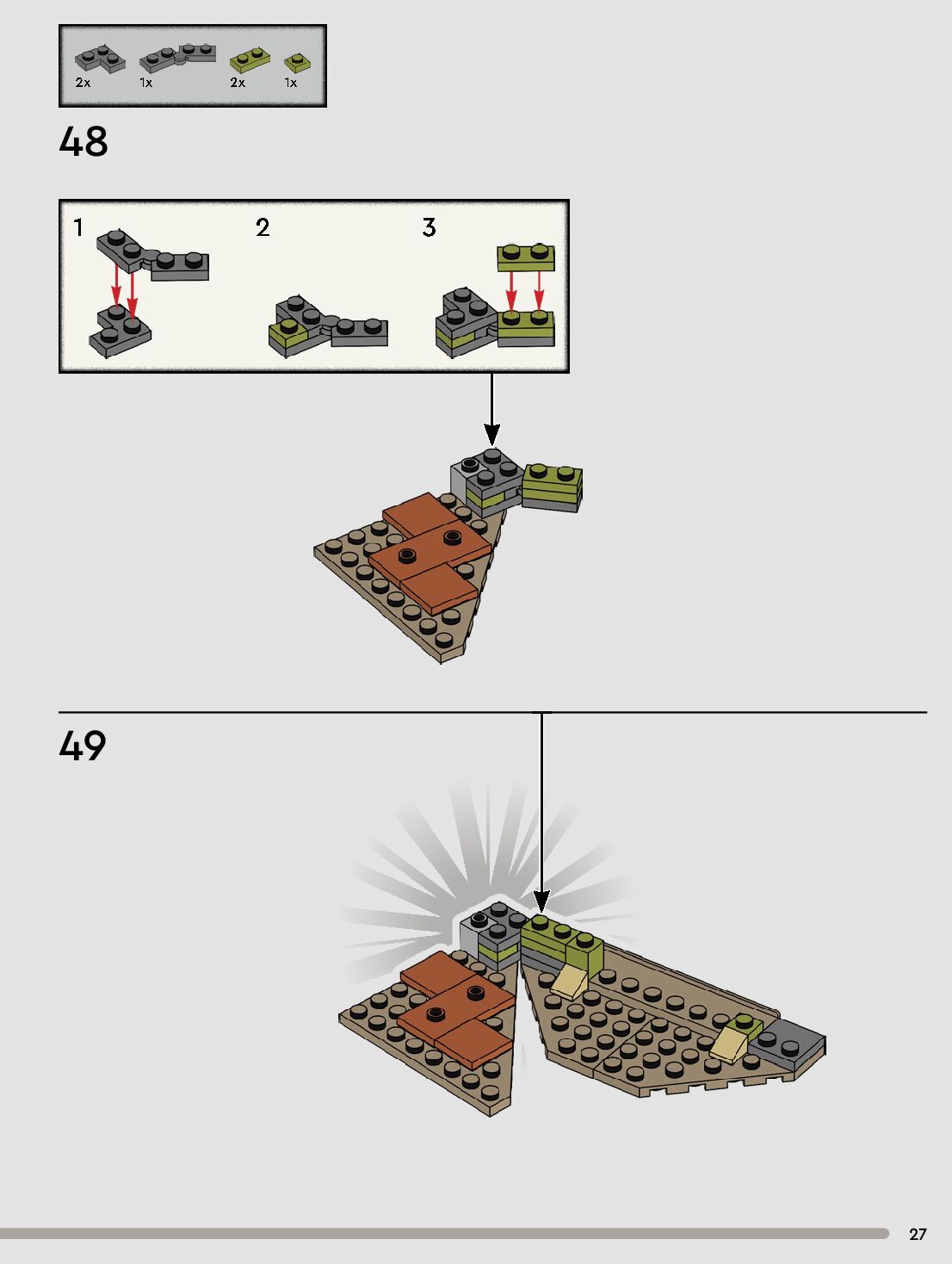 2x 1x 2x 1x

48

1 2 3

49

27