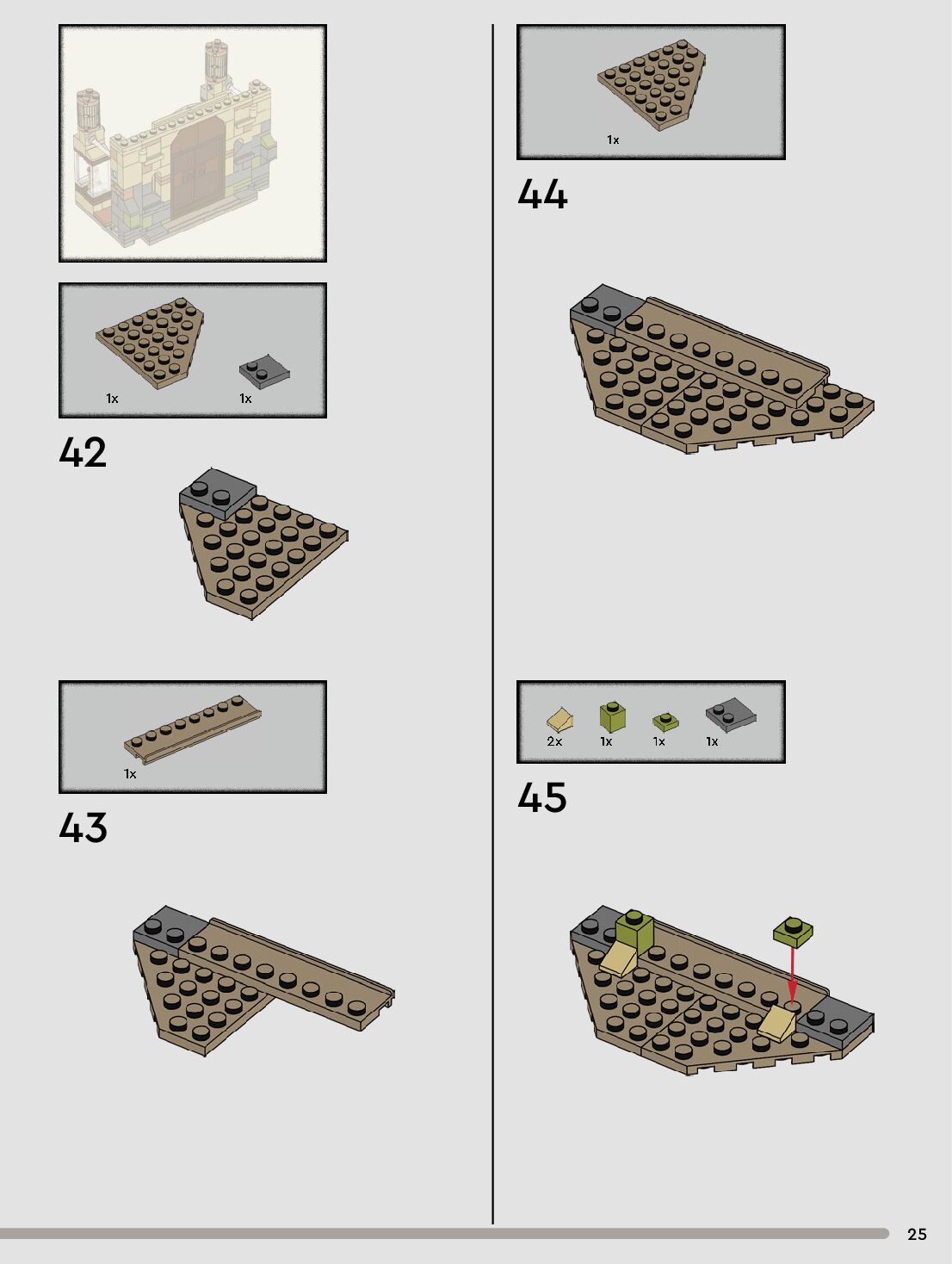 1x 1x

42

1x

43

1x

44

2x 1x 1x 1x

45

25