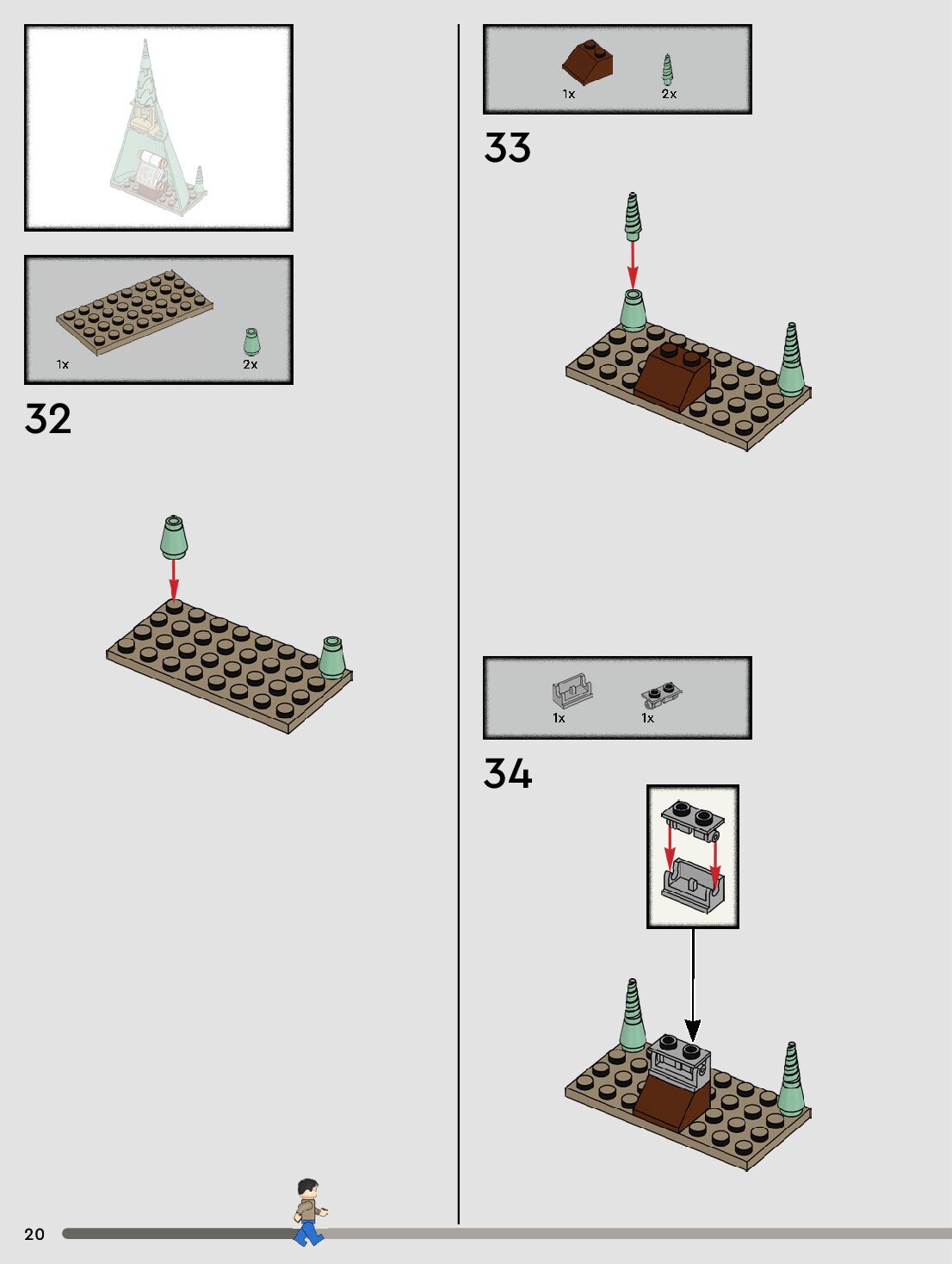 1x

2x

32

1x

2x

33

1x

1x

34

20