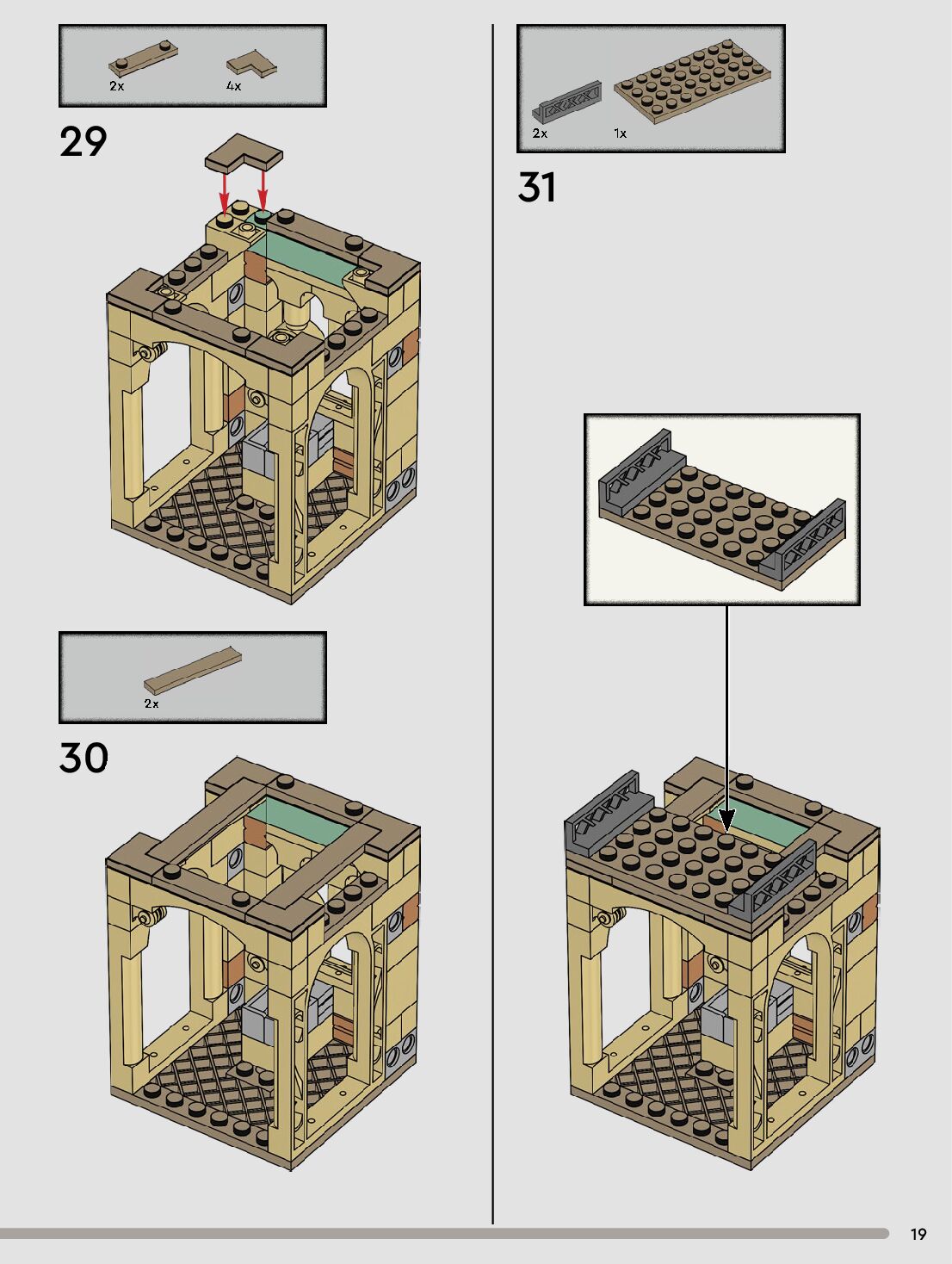 2x 4x

29

2x

30

2x 1x

31

19