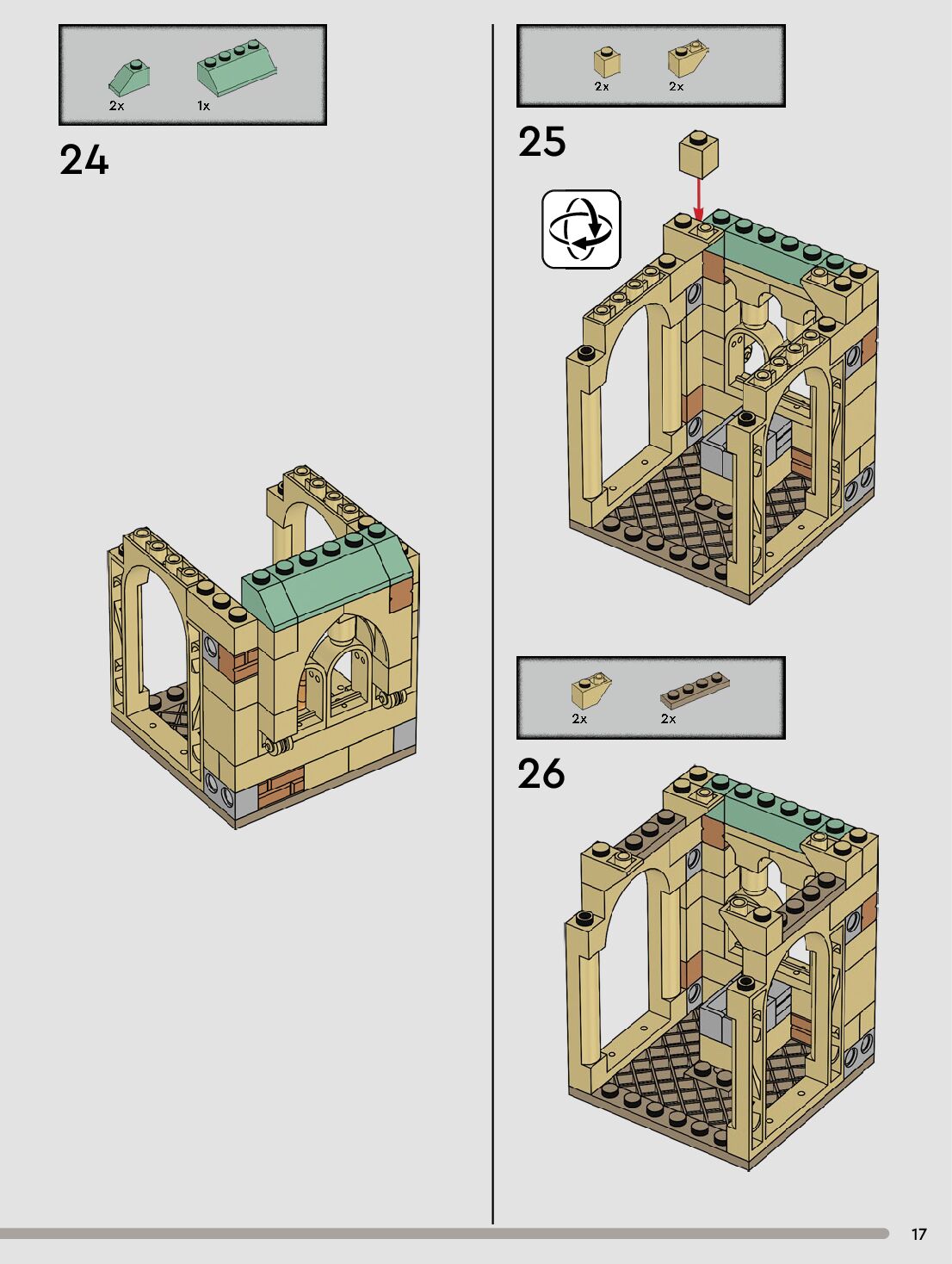 2x 1x

24

2x 2x

25

2x 2x

26

17