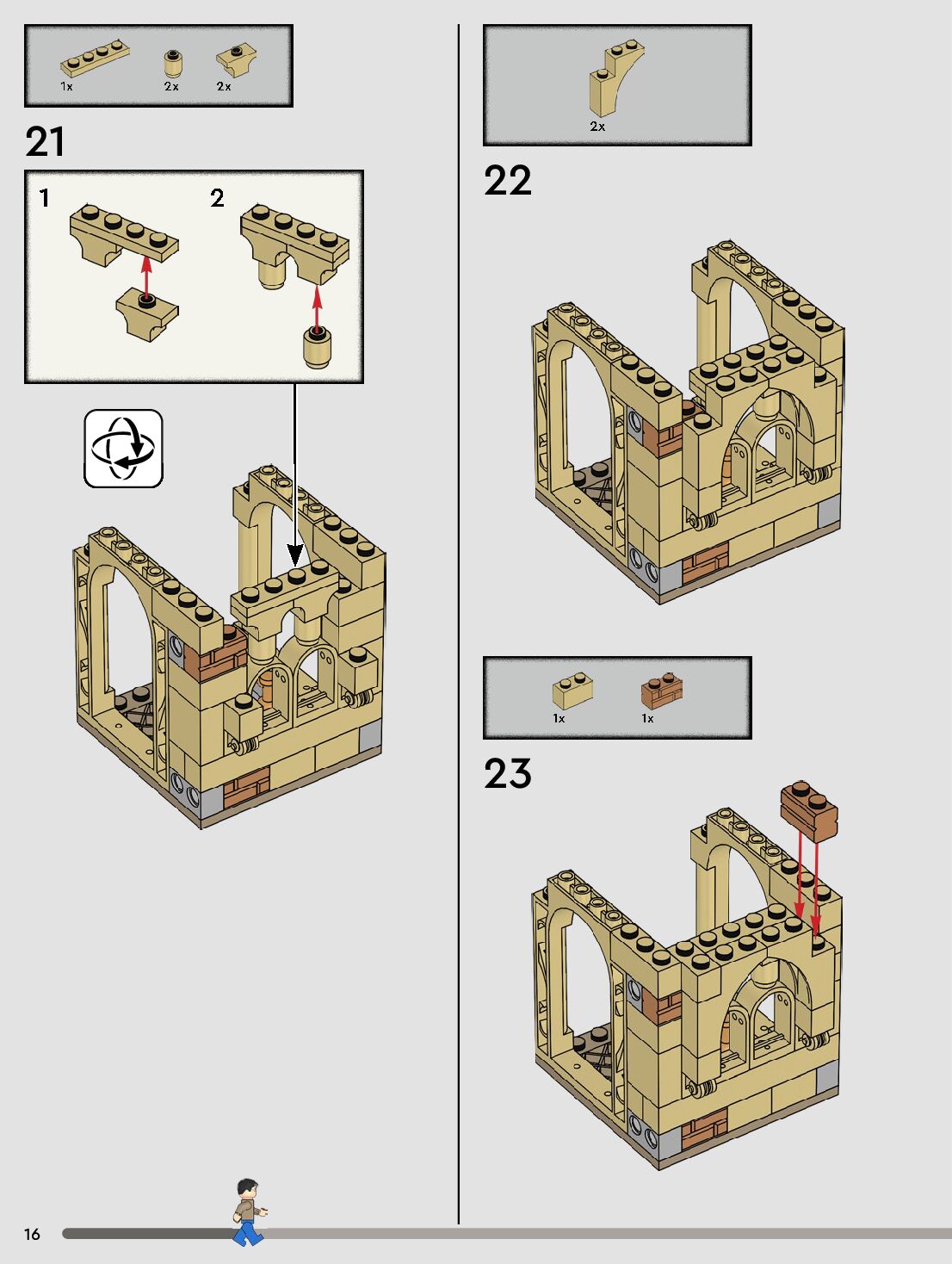 1x 2x 2x

21

1

2

2x

22

1x 1x

23

16