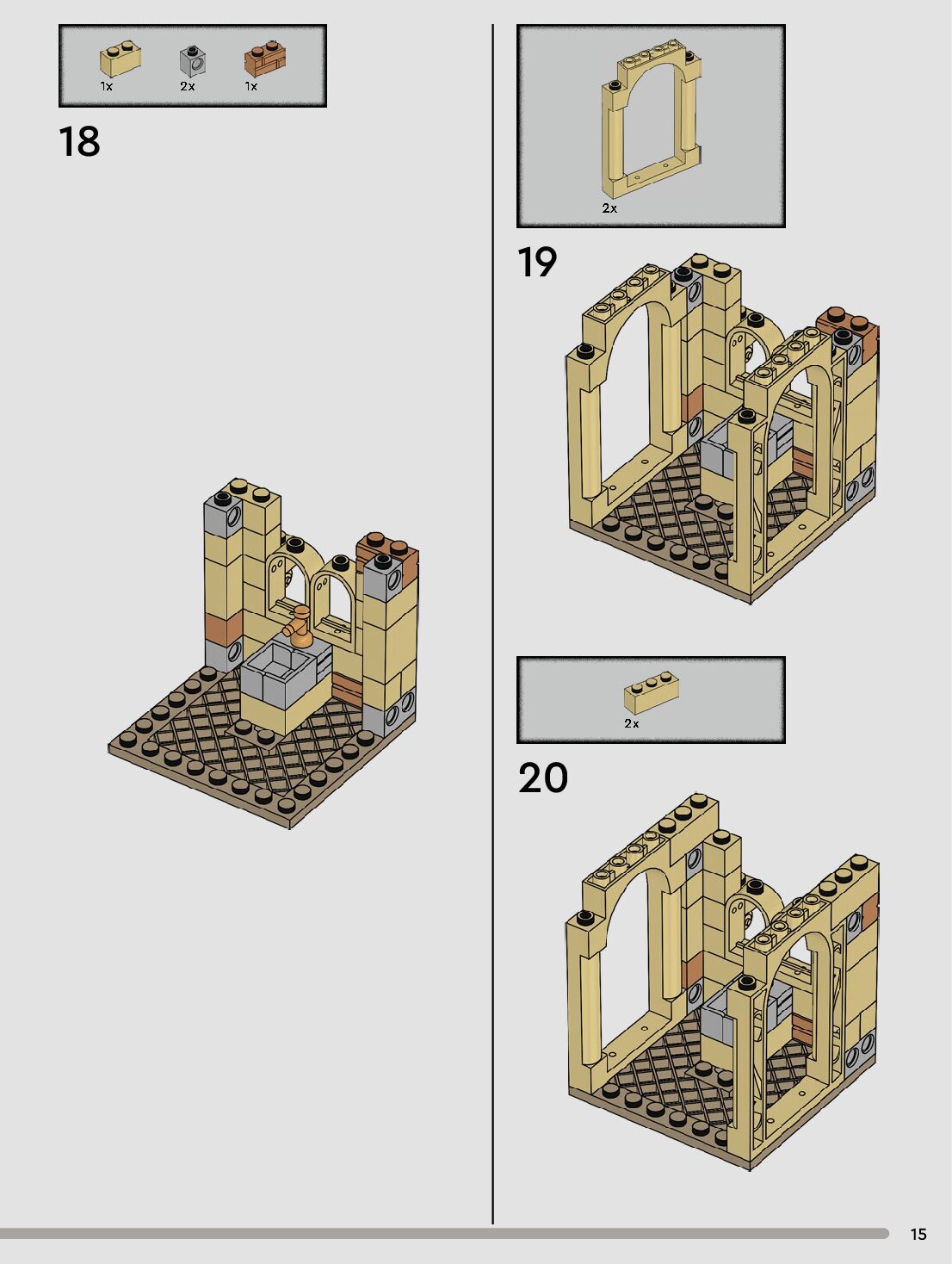 1x 2x 1x

18

2x

19

2x

20

15