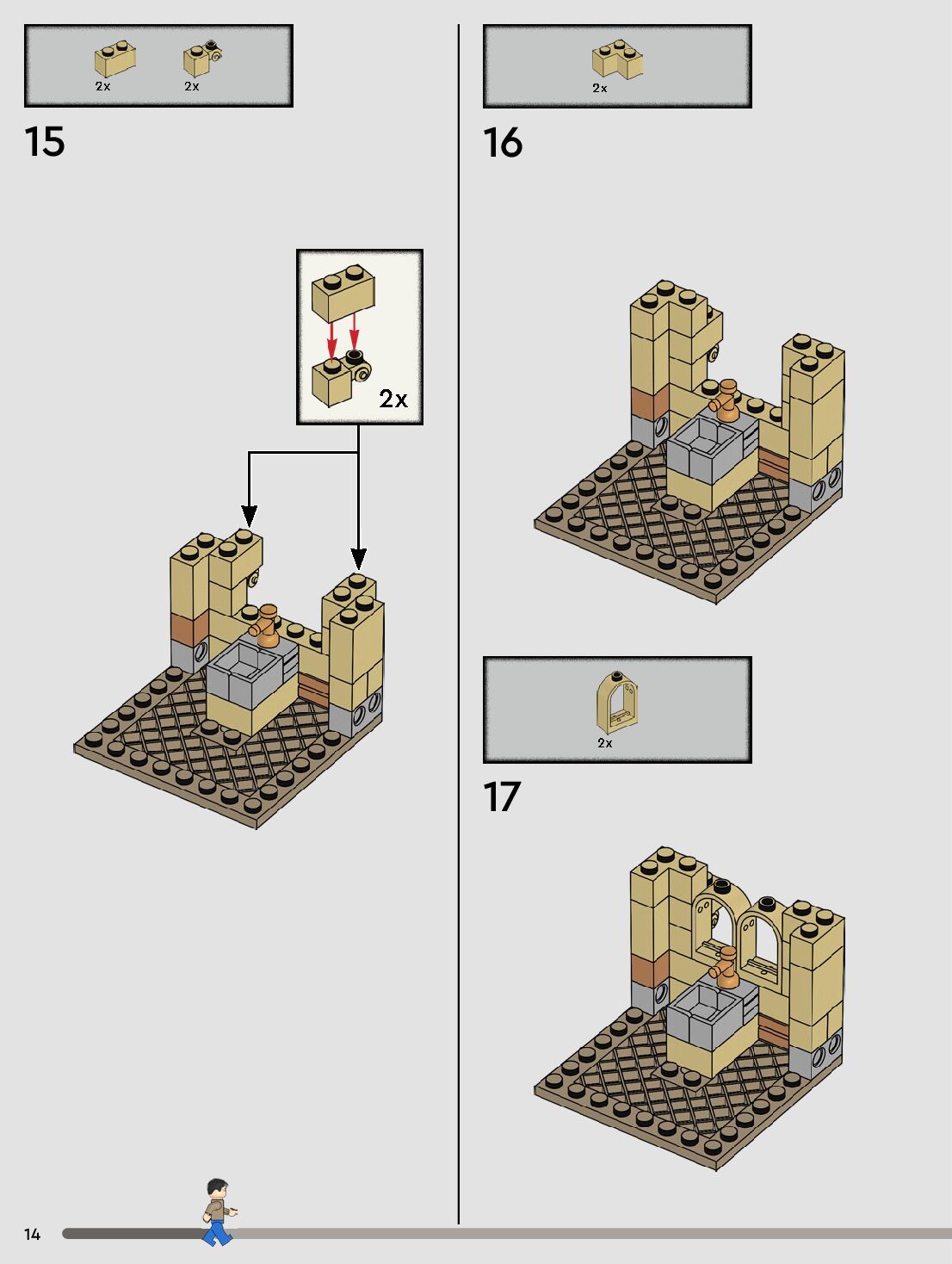 2x 2x

15

2x

2x

16

2x

17

14