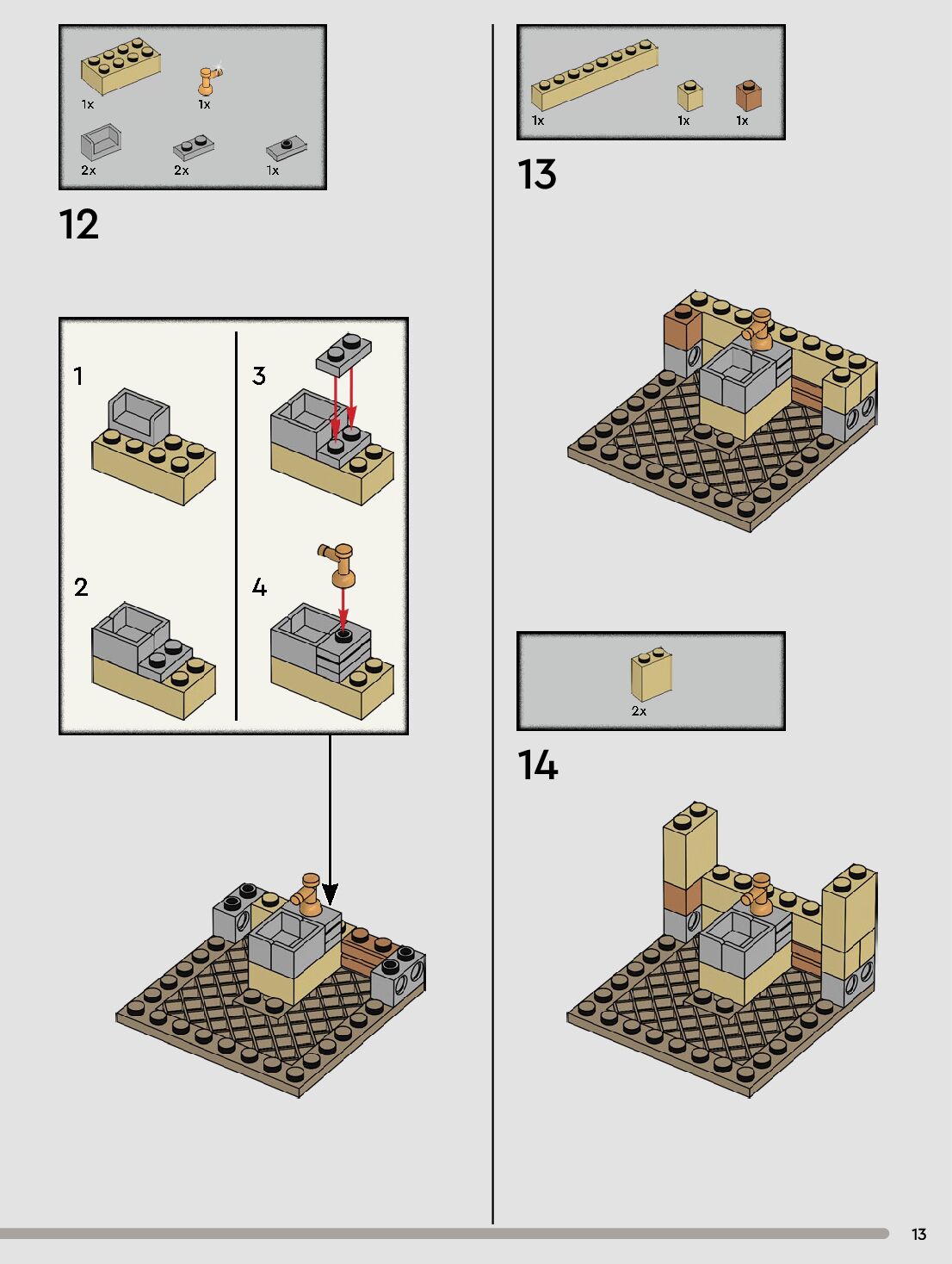 1x
1x
2x
2x
1x

12

1
2
3
4

1x
1x
1x

13

2x

14

13