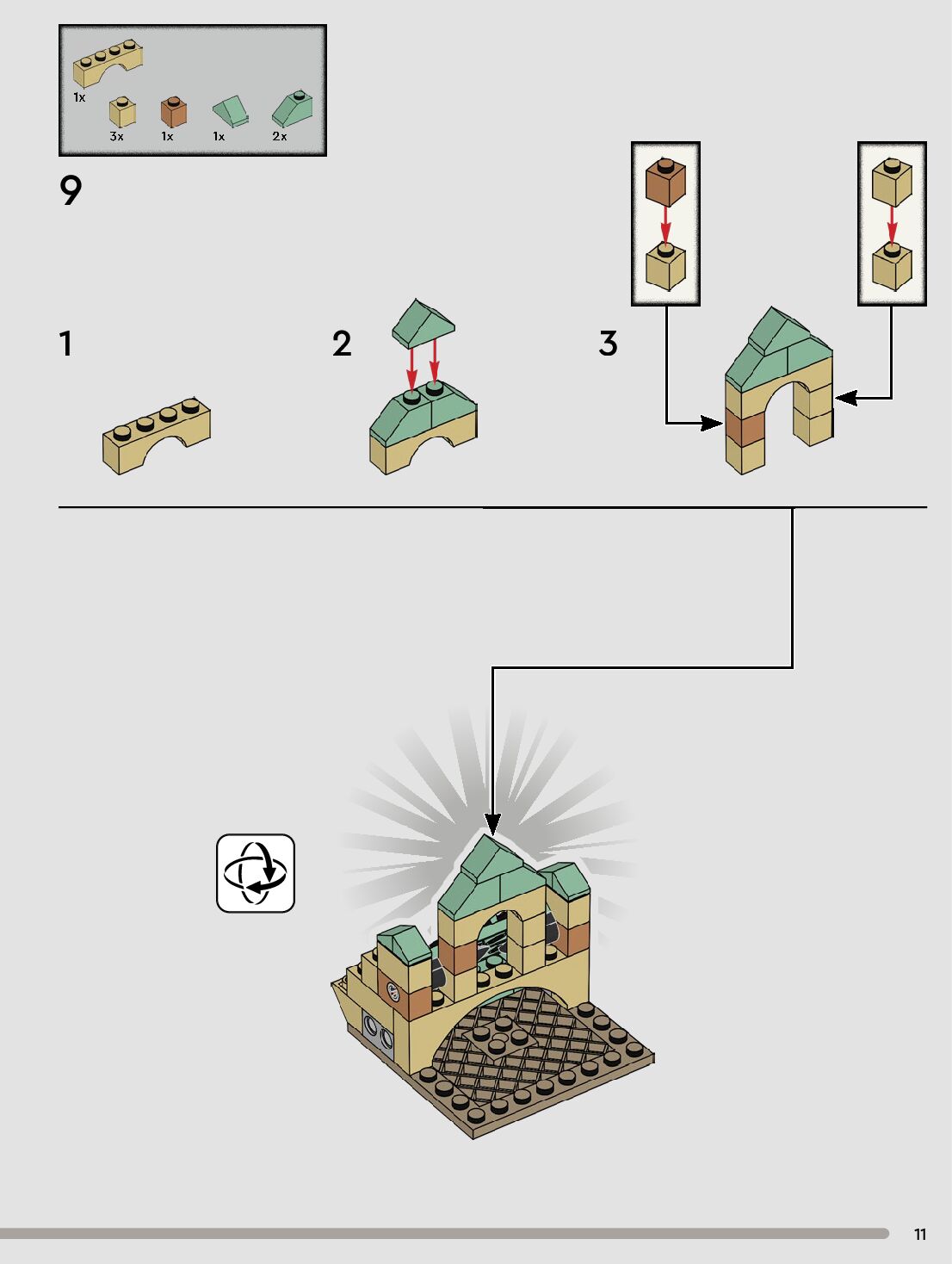 1x
3x
1x
1x
2x

9

1

2

3

11