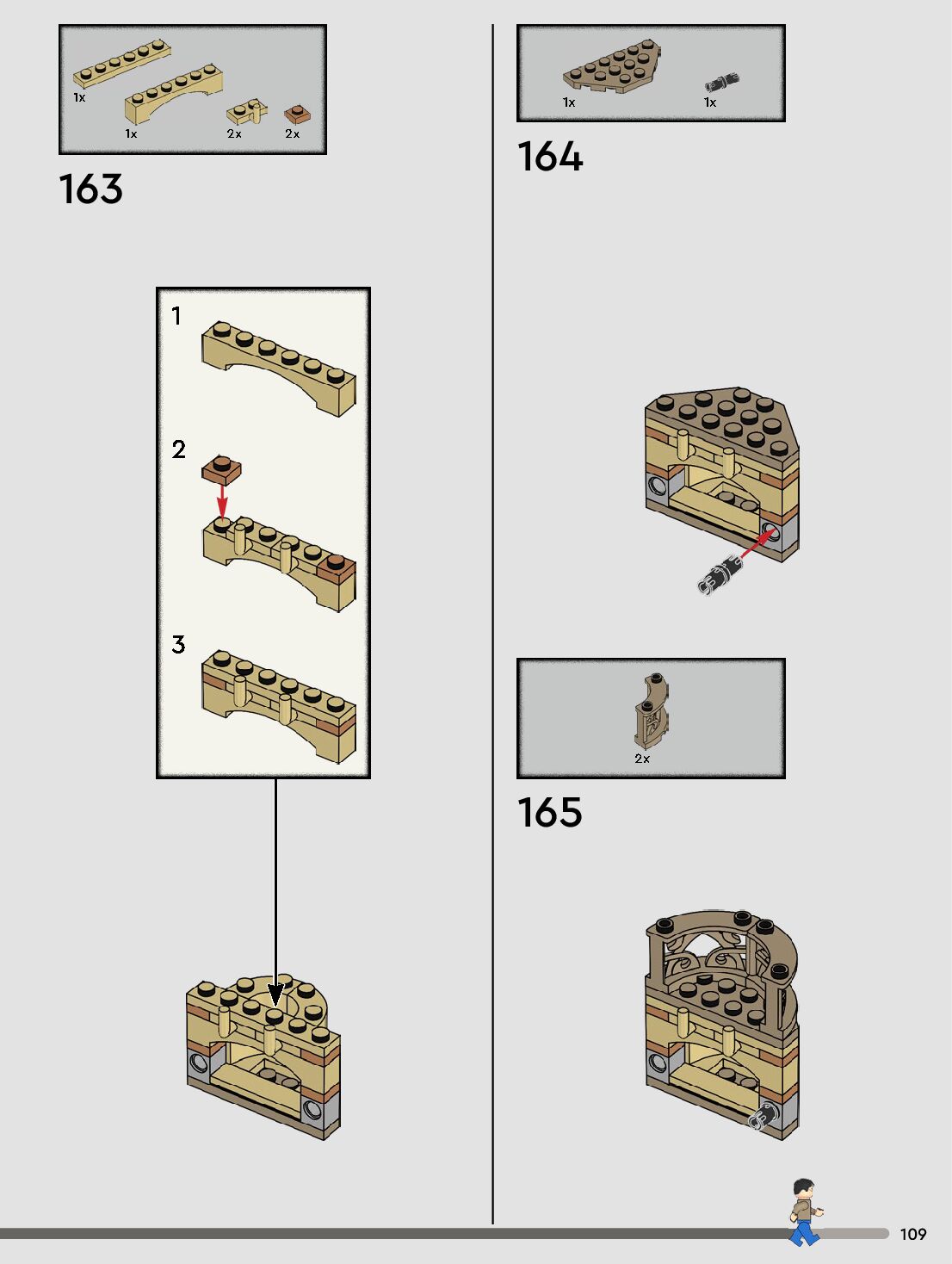 1x
1x
2x
2x

163

1

2

3

1x
1x

164

2x

165

109