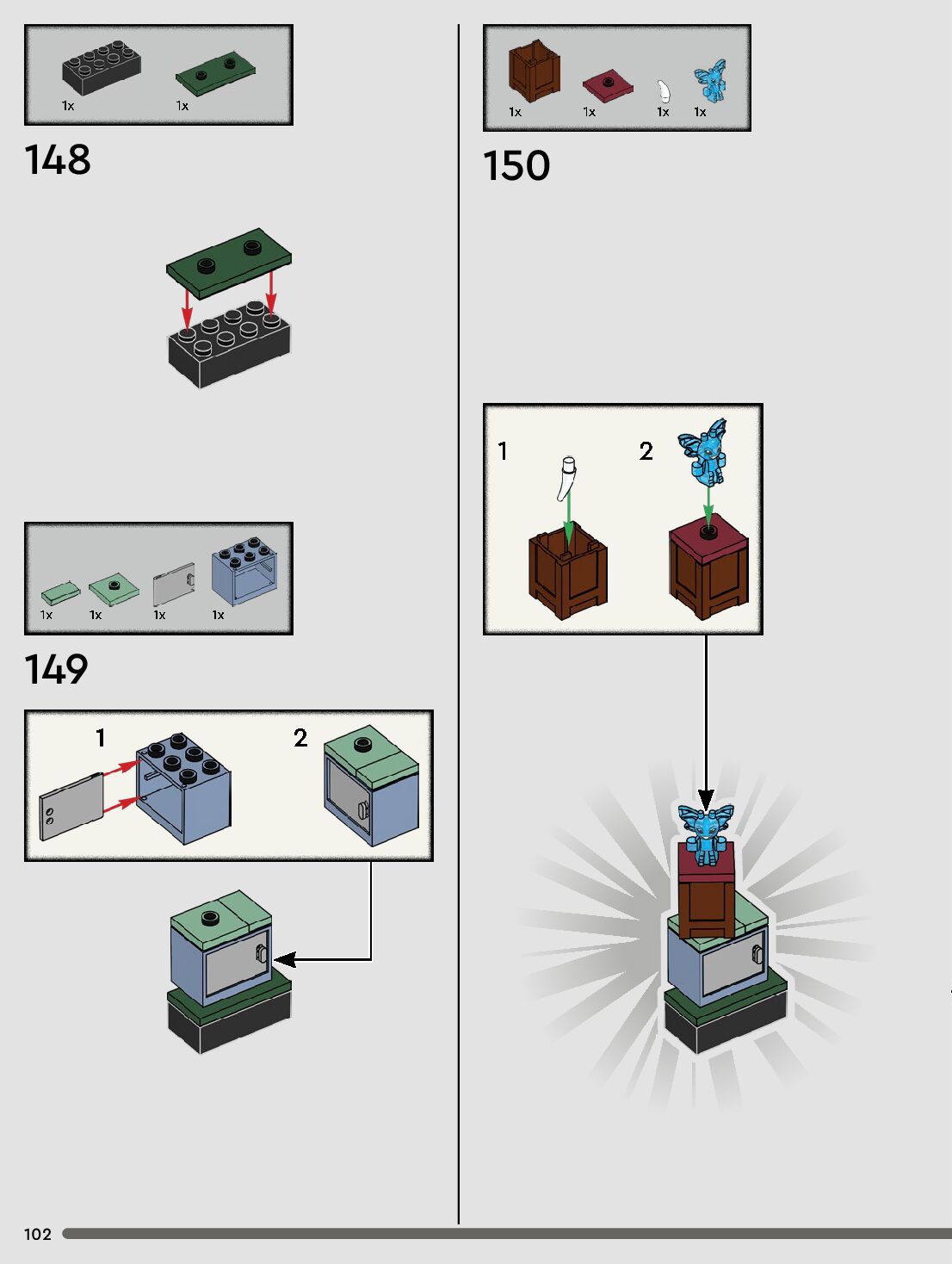 1x 1x

148

1x 1x 1x 1x

149

1 2

1x 1x 1x 1x

150

1 2

102