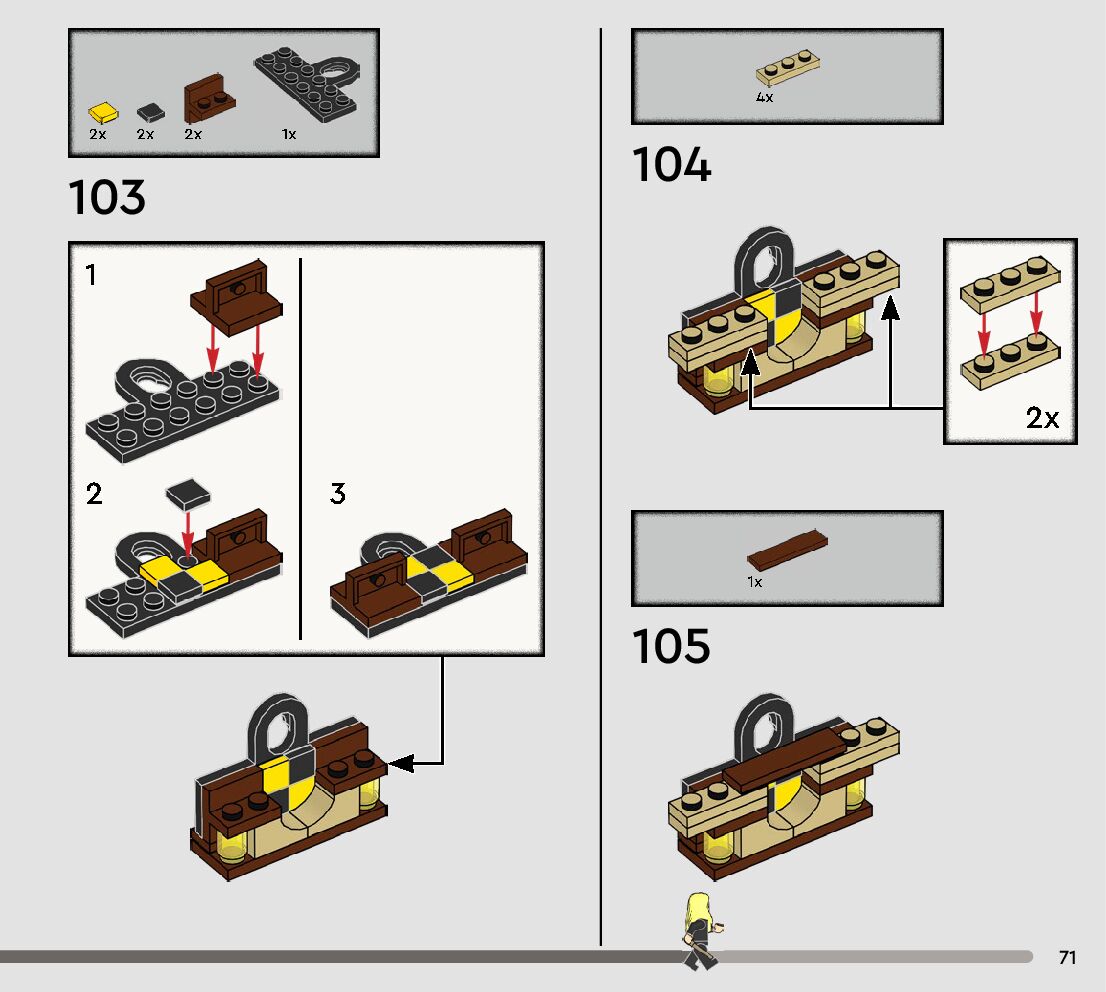 2x 2x 2x 1x

103

1

2

3

4x

104

2x

1x

105

71