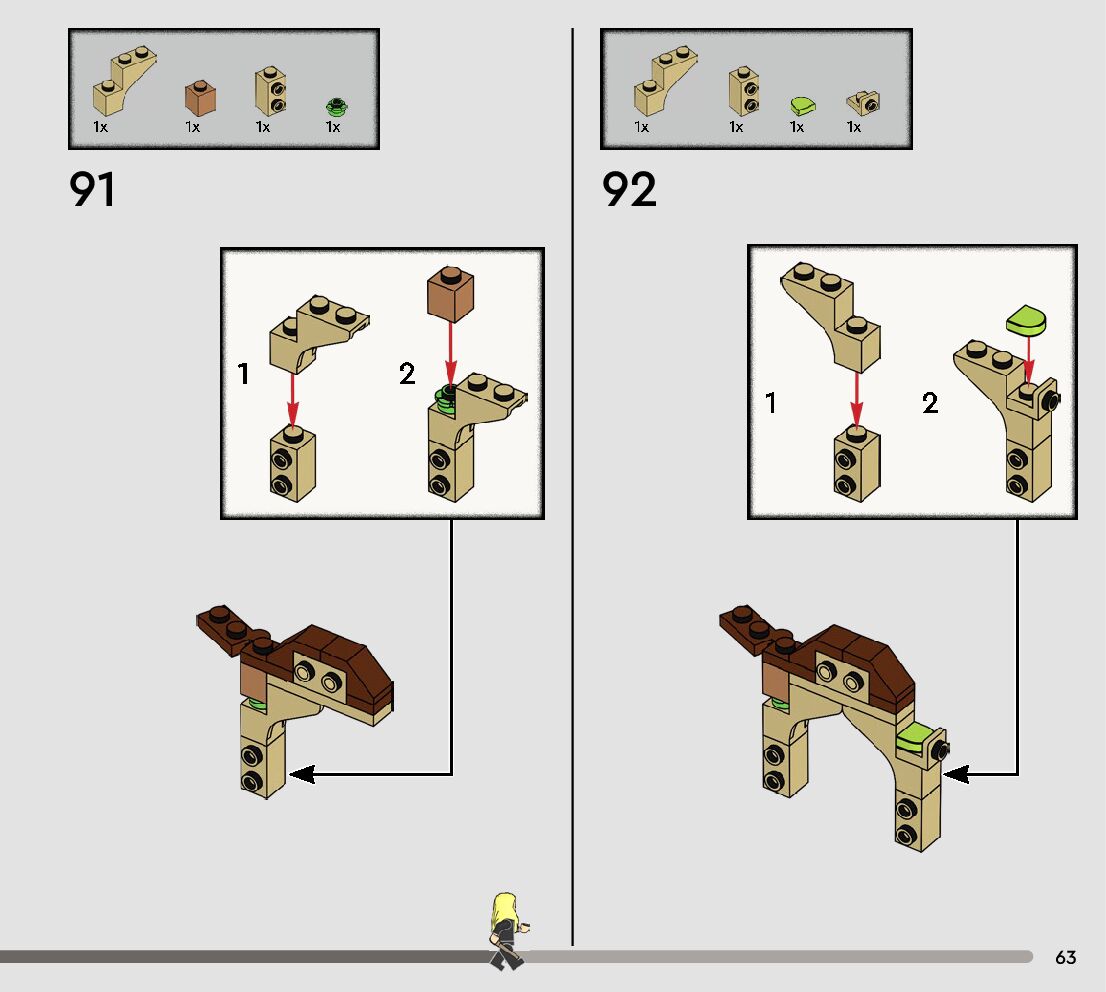 1x 1x 1x 1x

91

1

2

1x 1x 1x 1x

92

1

2

63