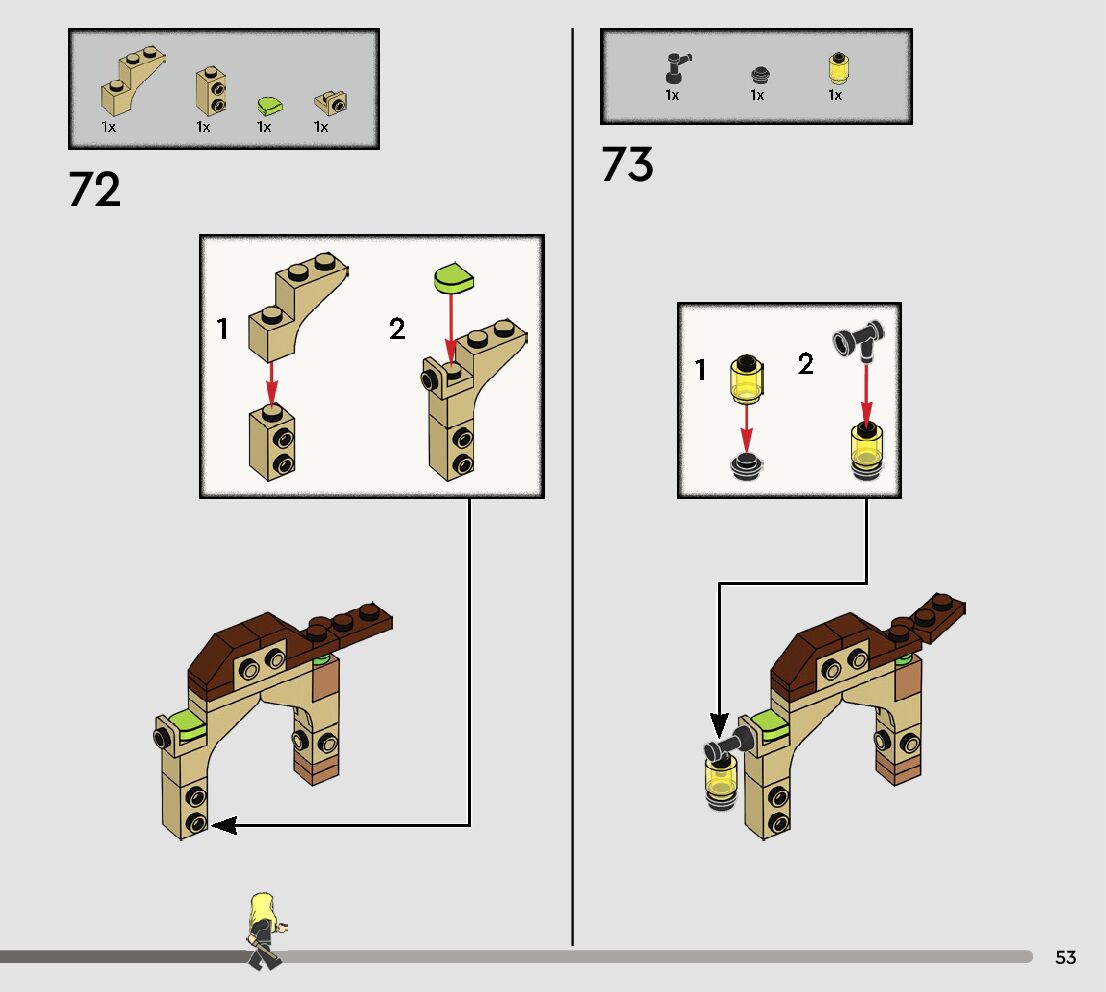 1x 1x 1x 1x

72

1

2

1x 1x 1x

73

1

2

53