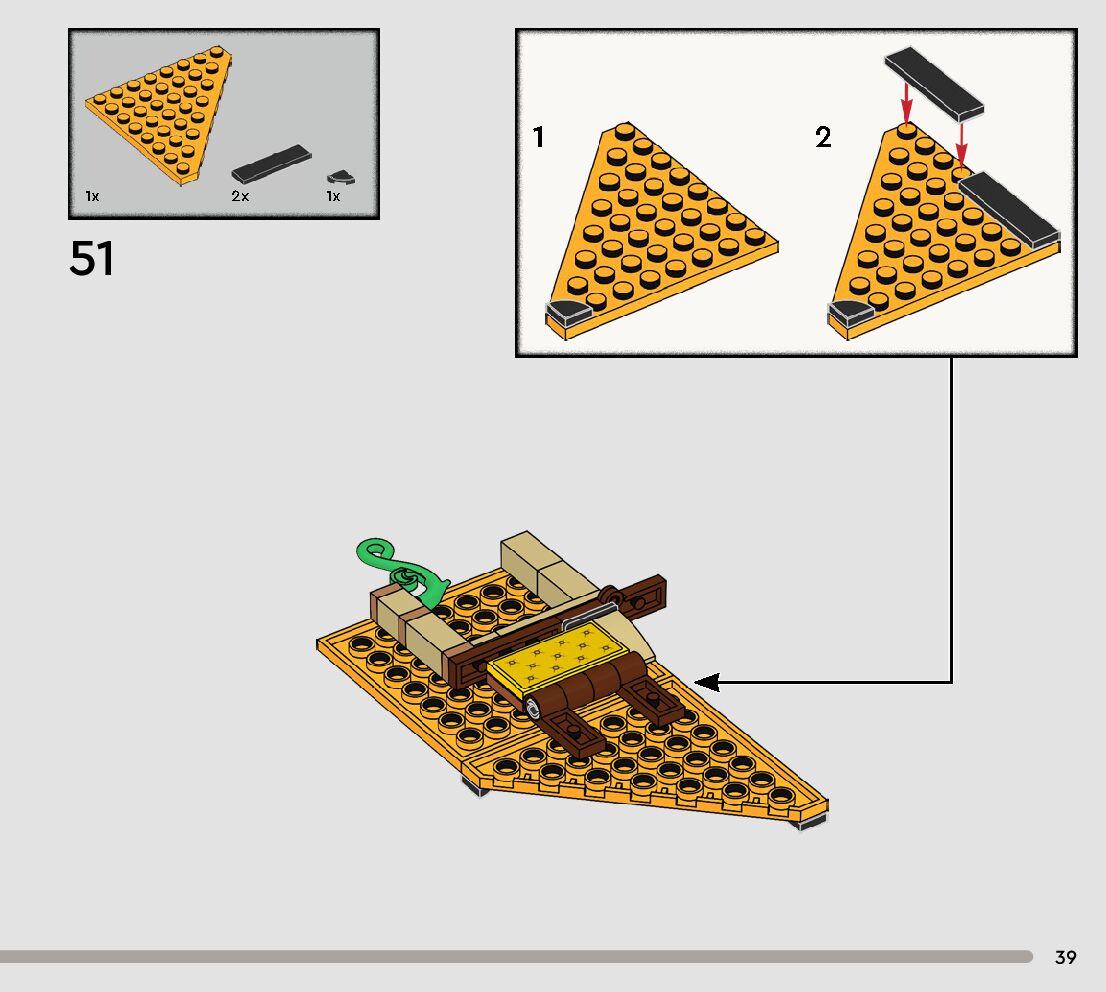 1x
2x
1x

51

1

2

39