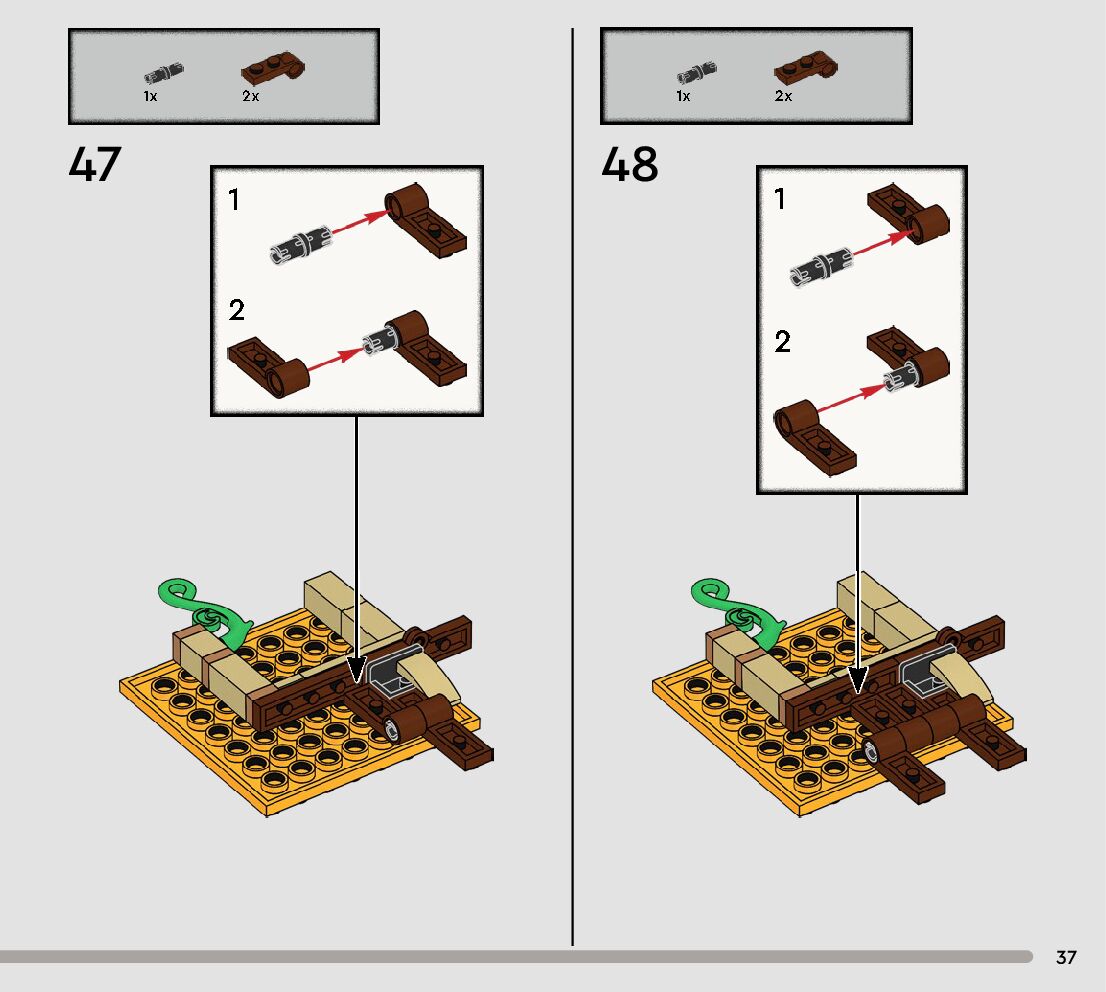 1x 2x

47

1

2

1x 2x

48

1

2

37