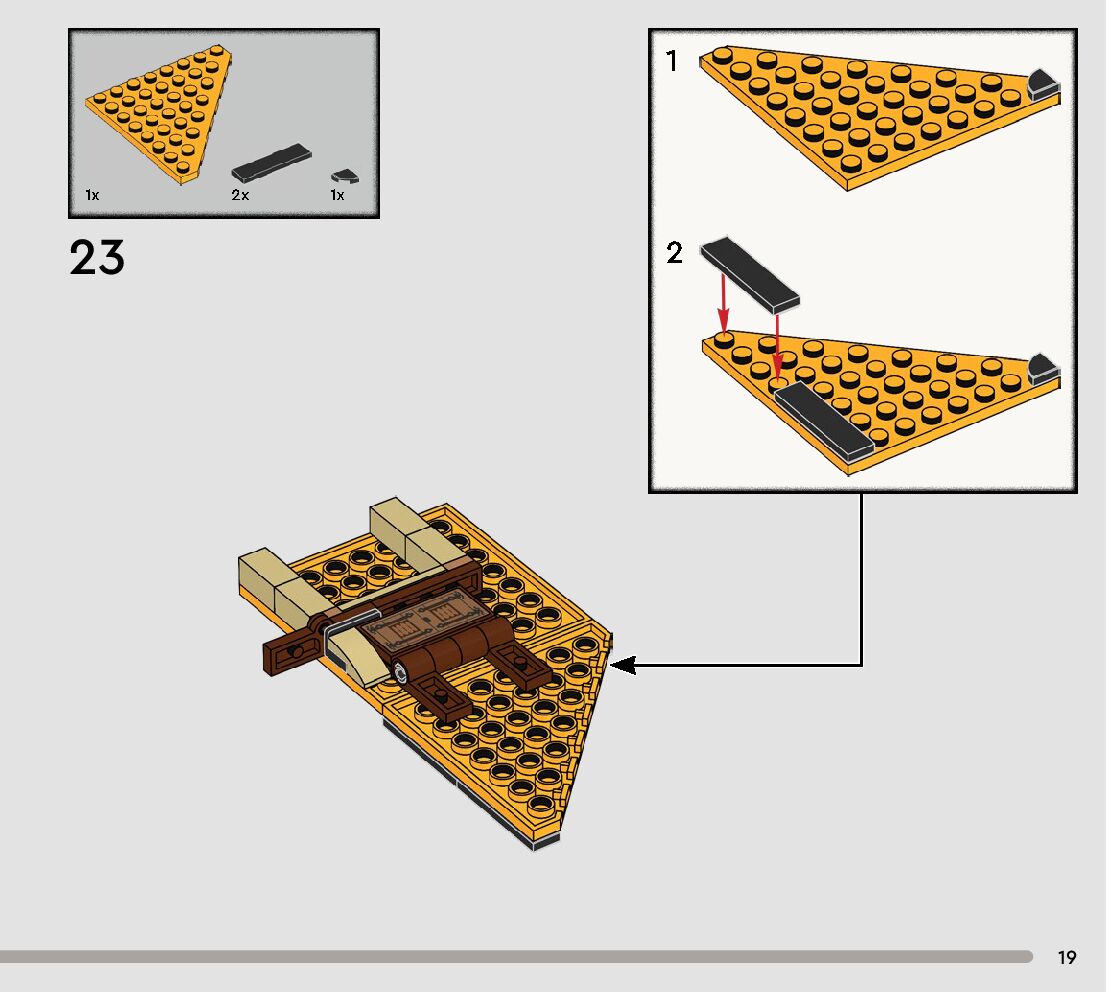 1x
2x
1x

23

1

2

19