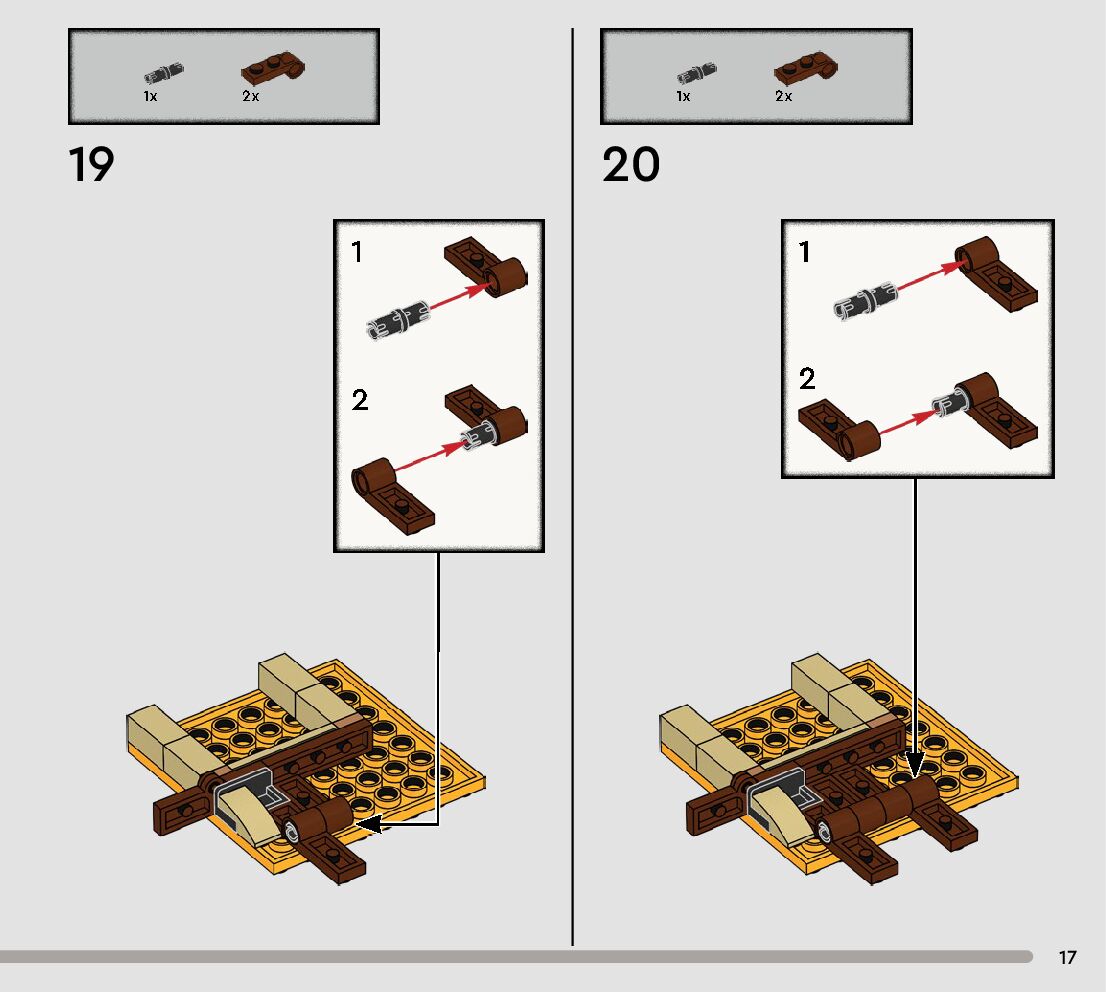 1x 2x

19

1

2

1x 2x

20

1

2

17