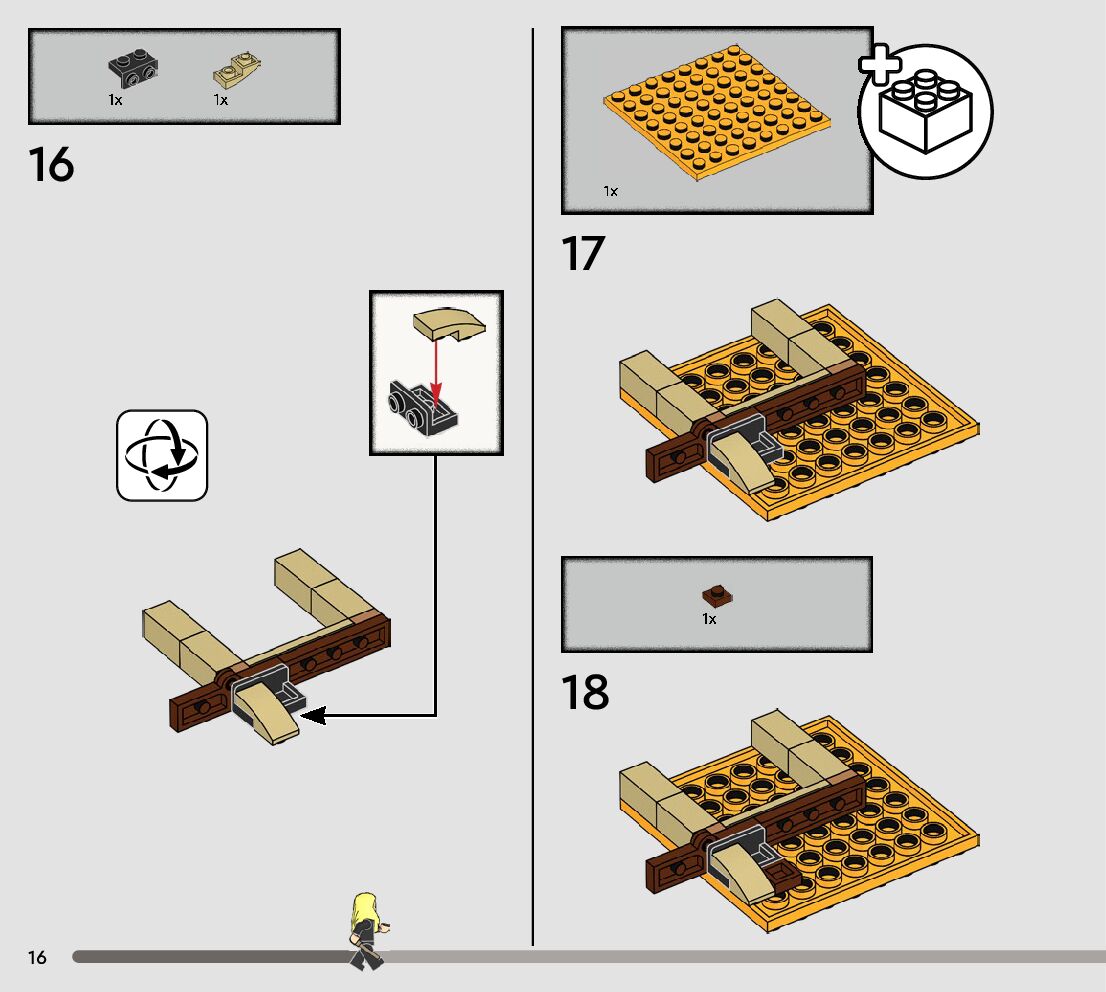 1x 1x

16

1x

17

1x

18

16