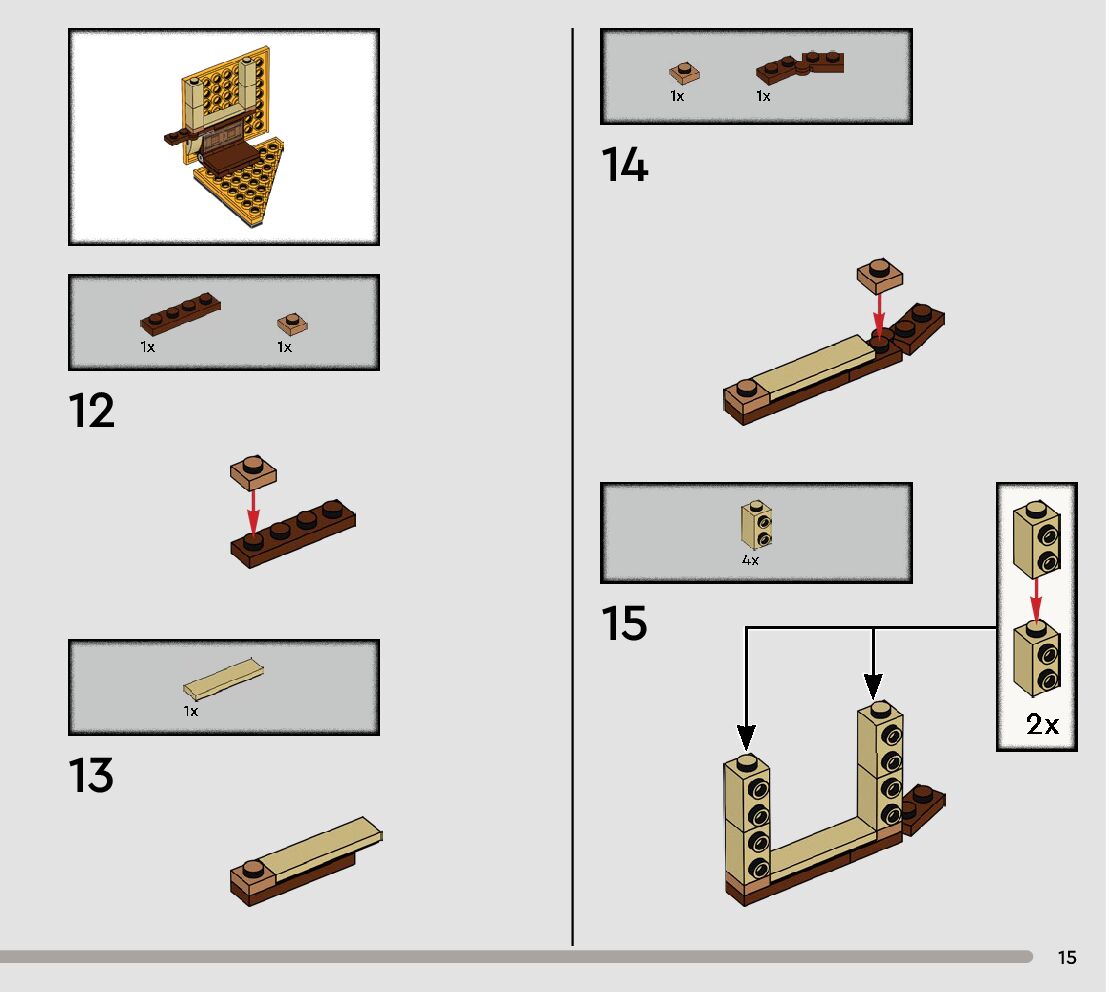 1x 1x

12

1x

13

1x 1x

14

4x

15

2x

15