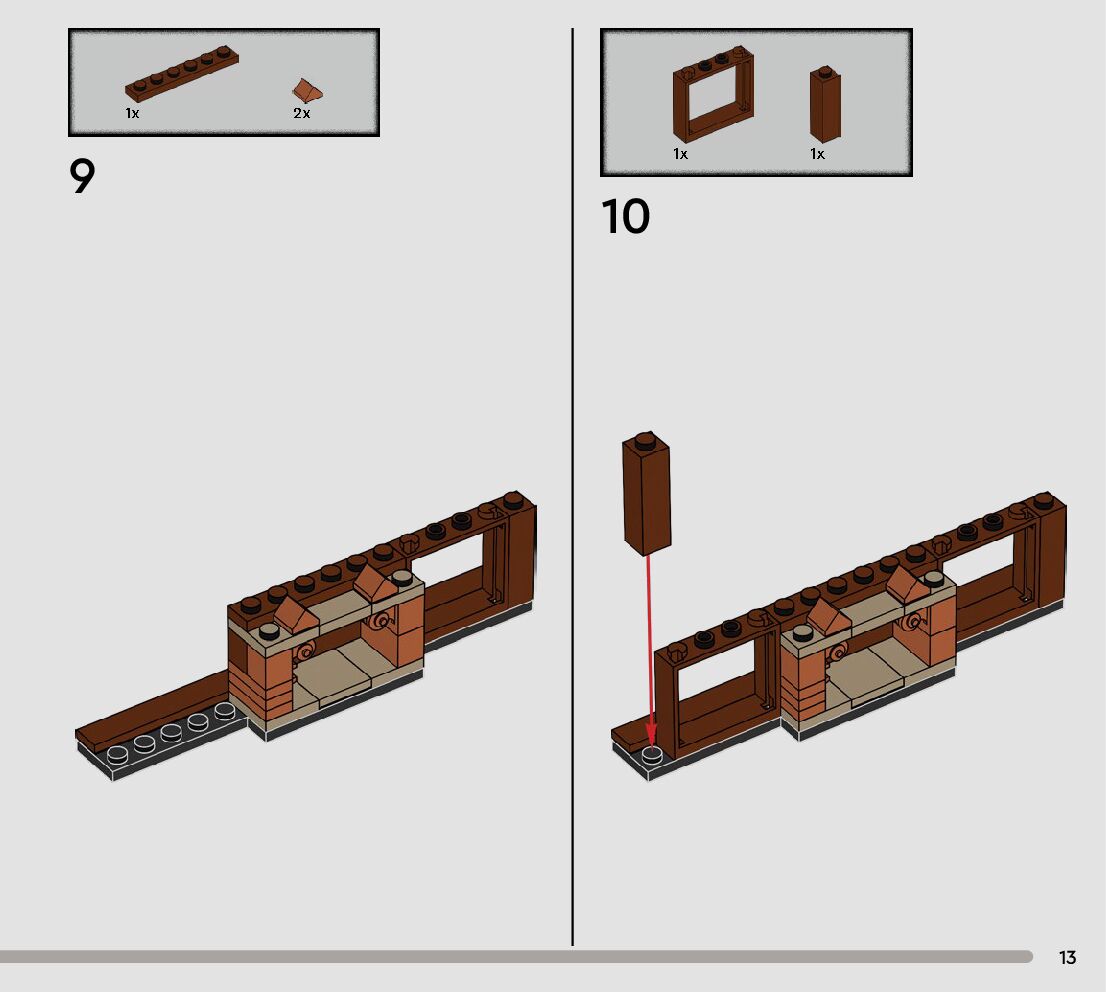 1x

2x

9

1x

1x

10

13