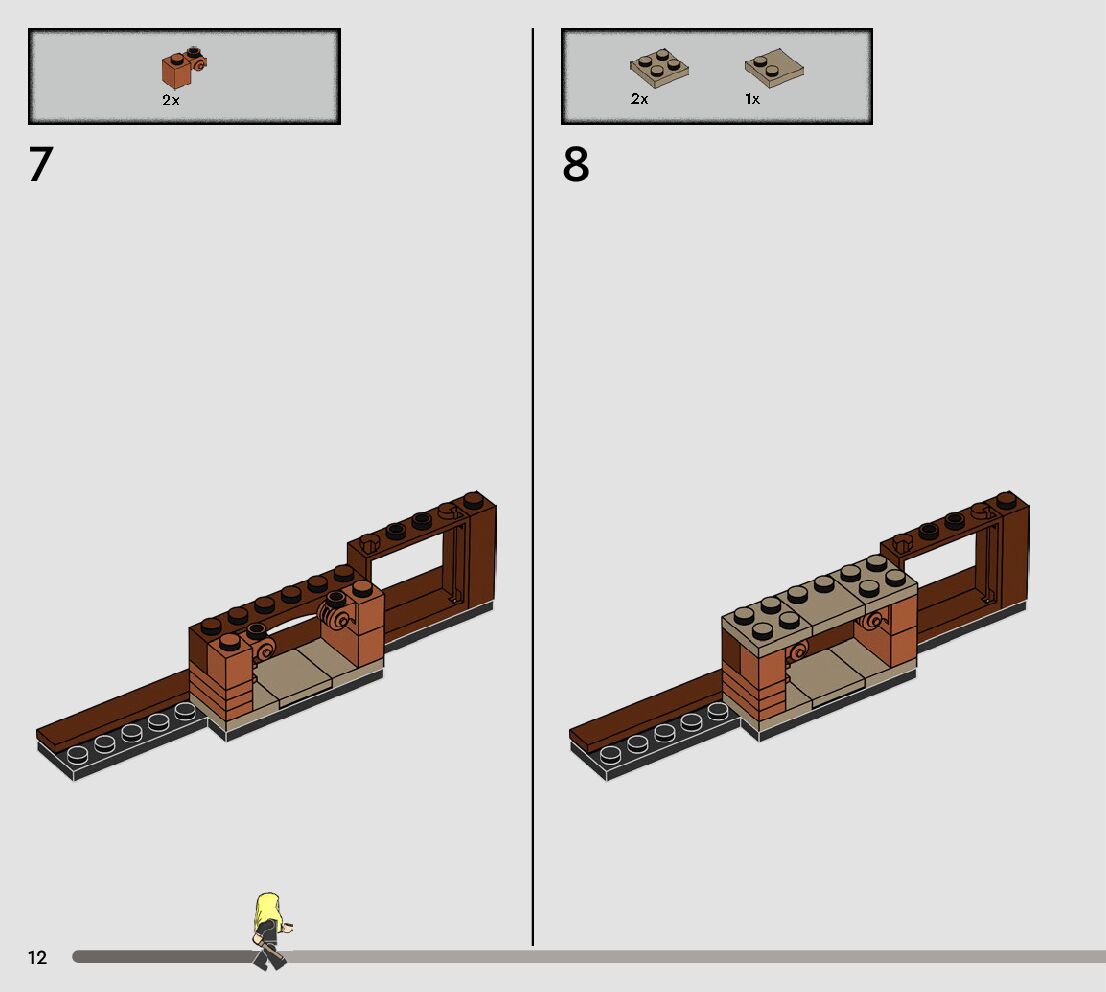 2x

7

2x 1x

8

12