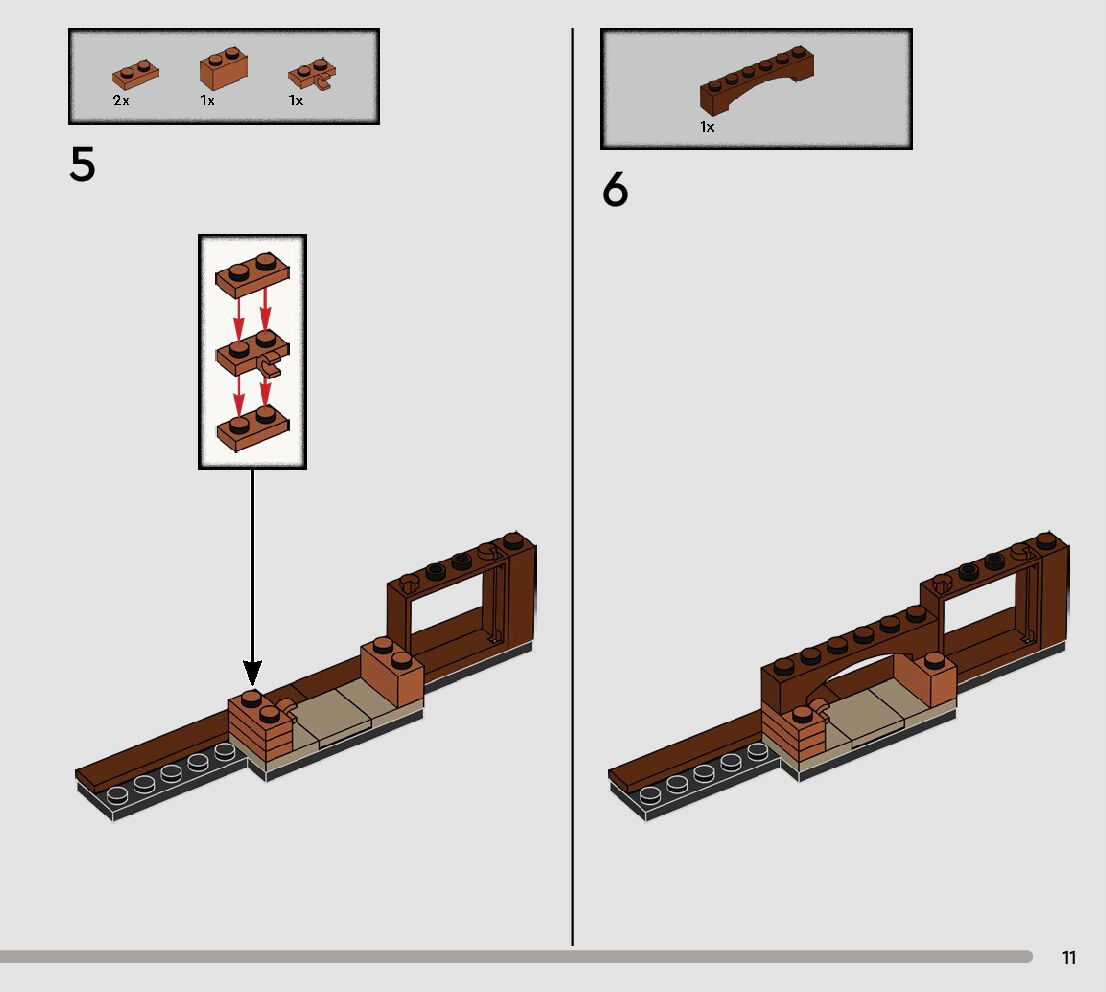 2x 1x 1x

5

1x

6

11