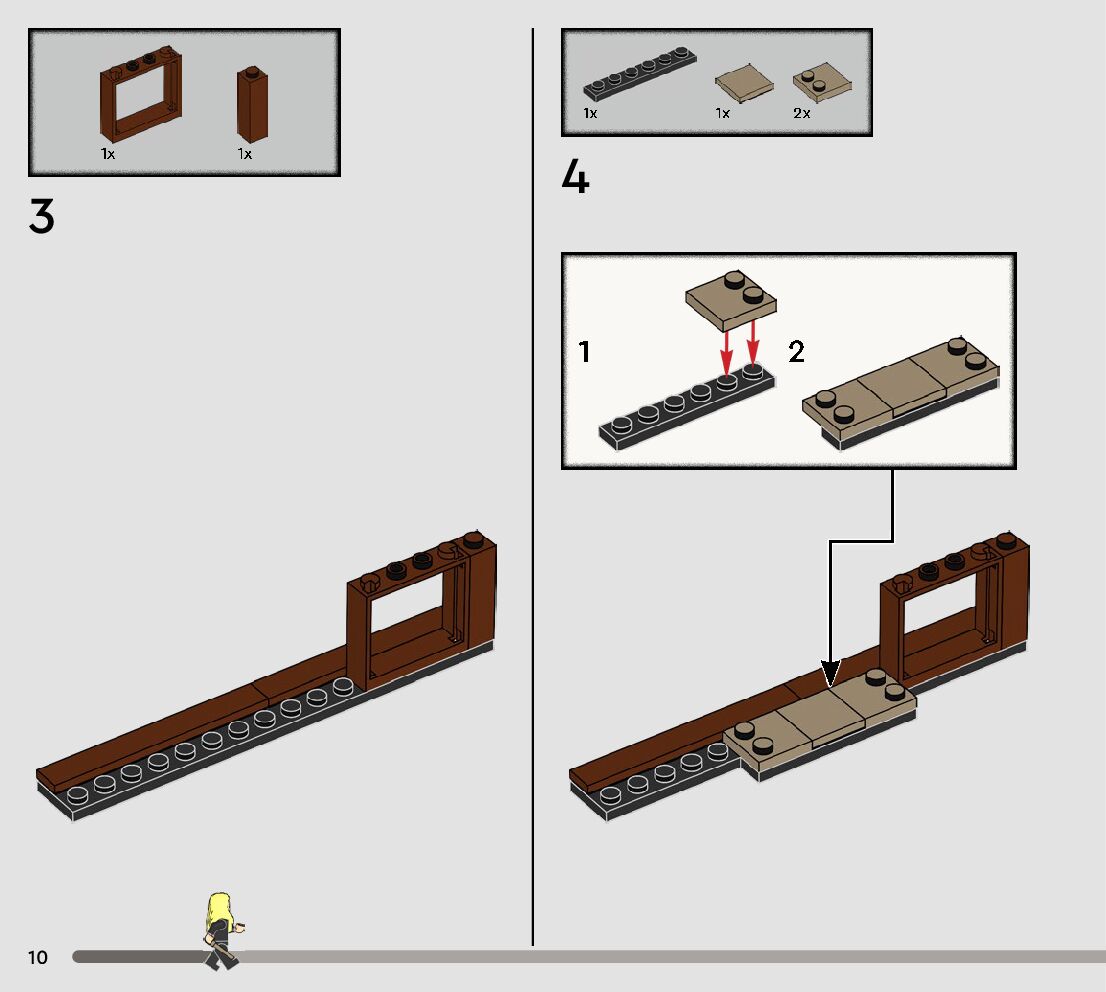 1x 1x

3

1x 1x 2x

4

1

2

10