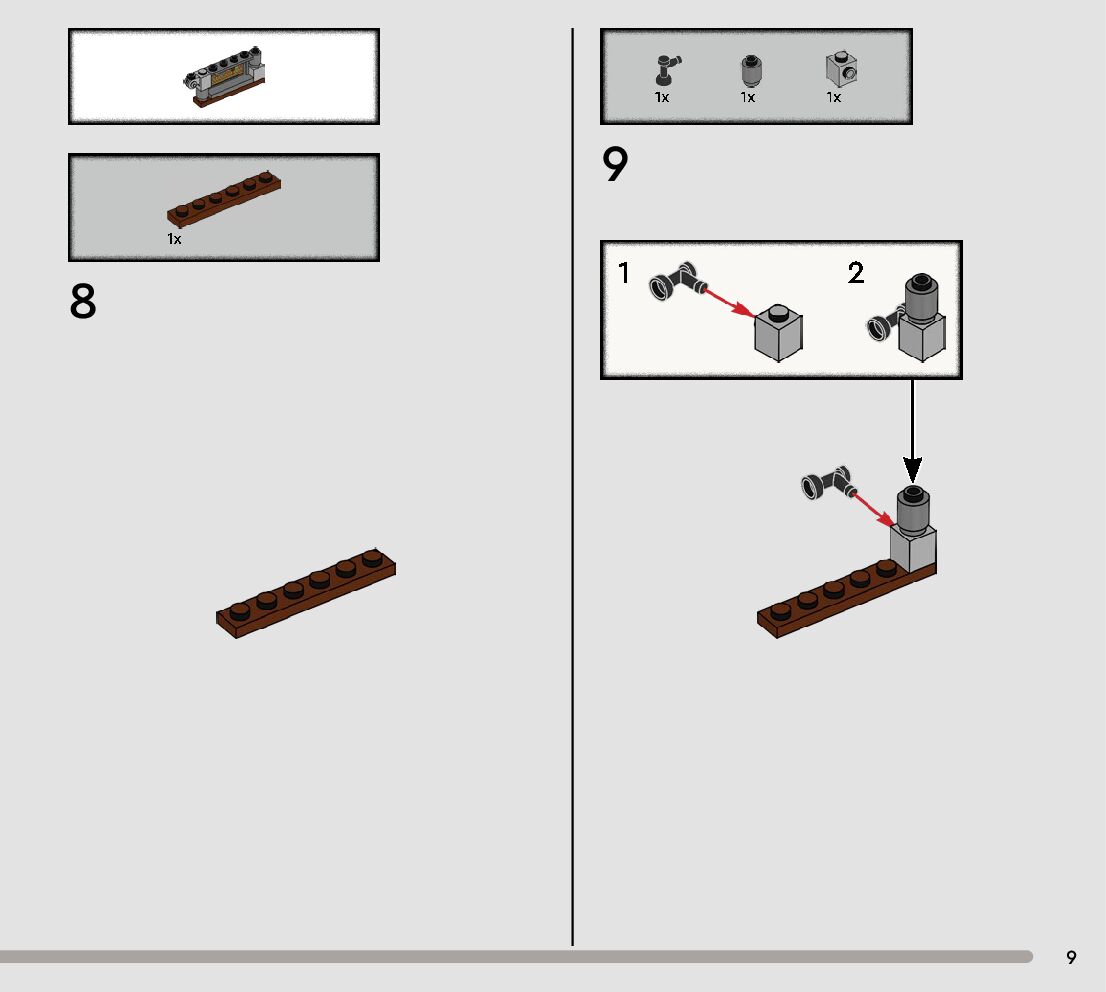 1x

8

1x

1x

1x

9

1

2

9