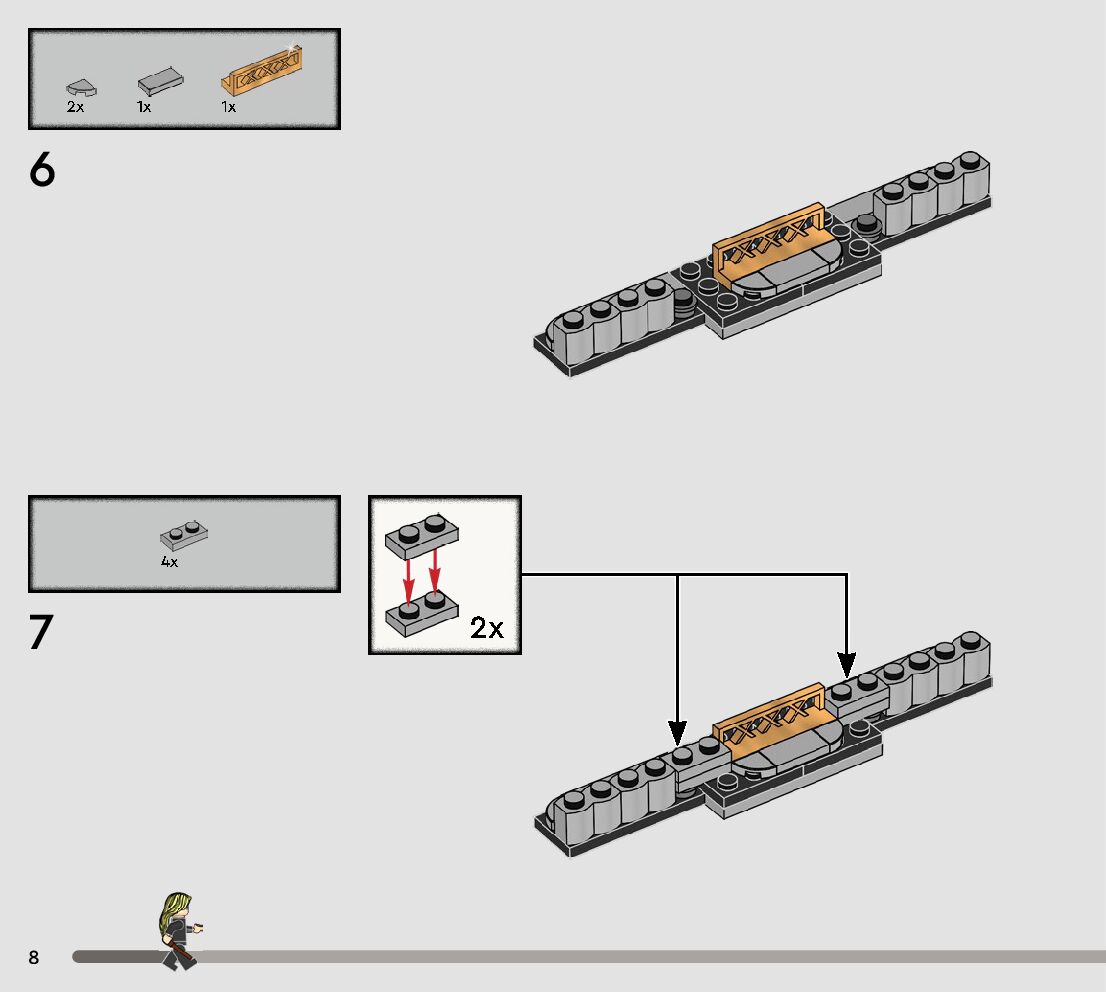 2x 1x 1x

6

4x

7

2x

8