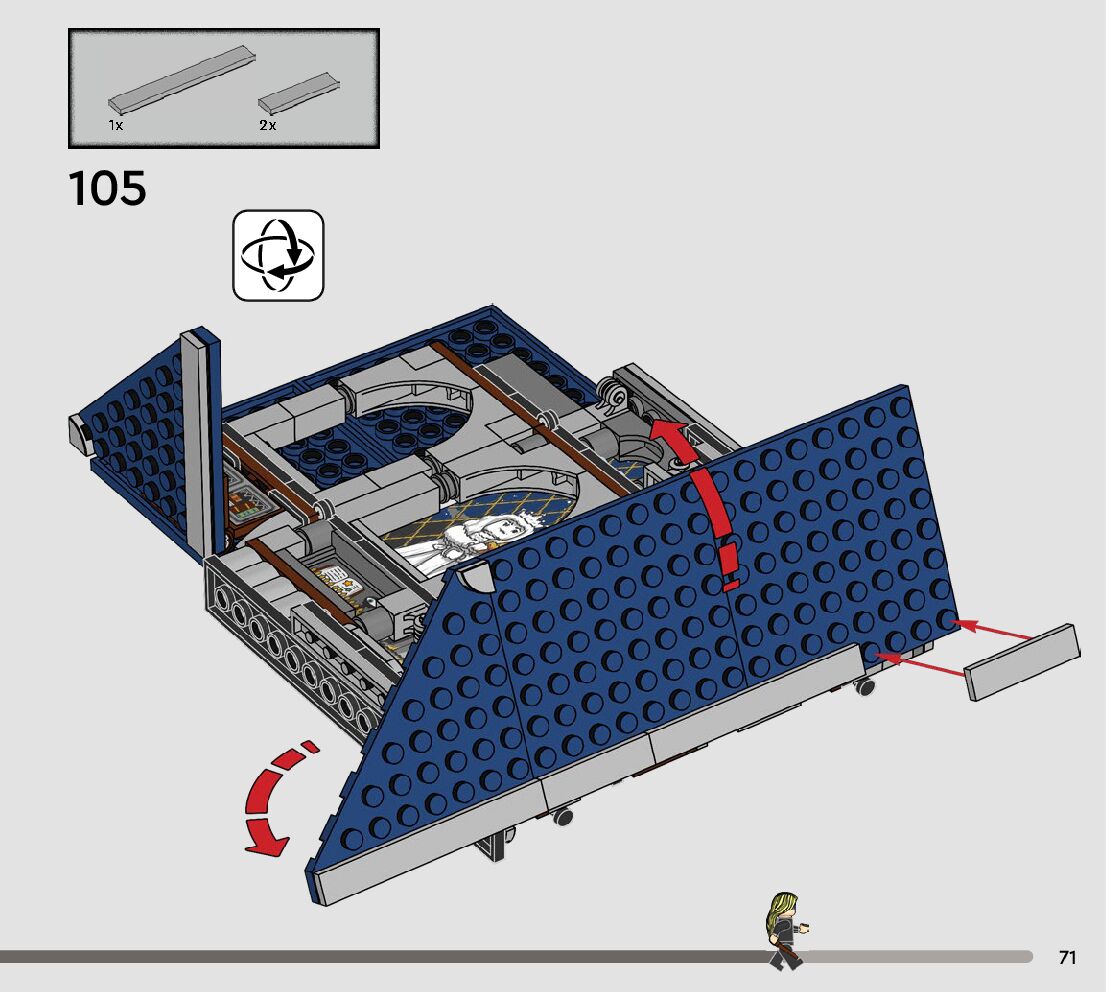 1x
2x
105
71