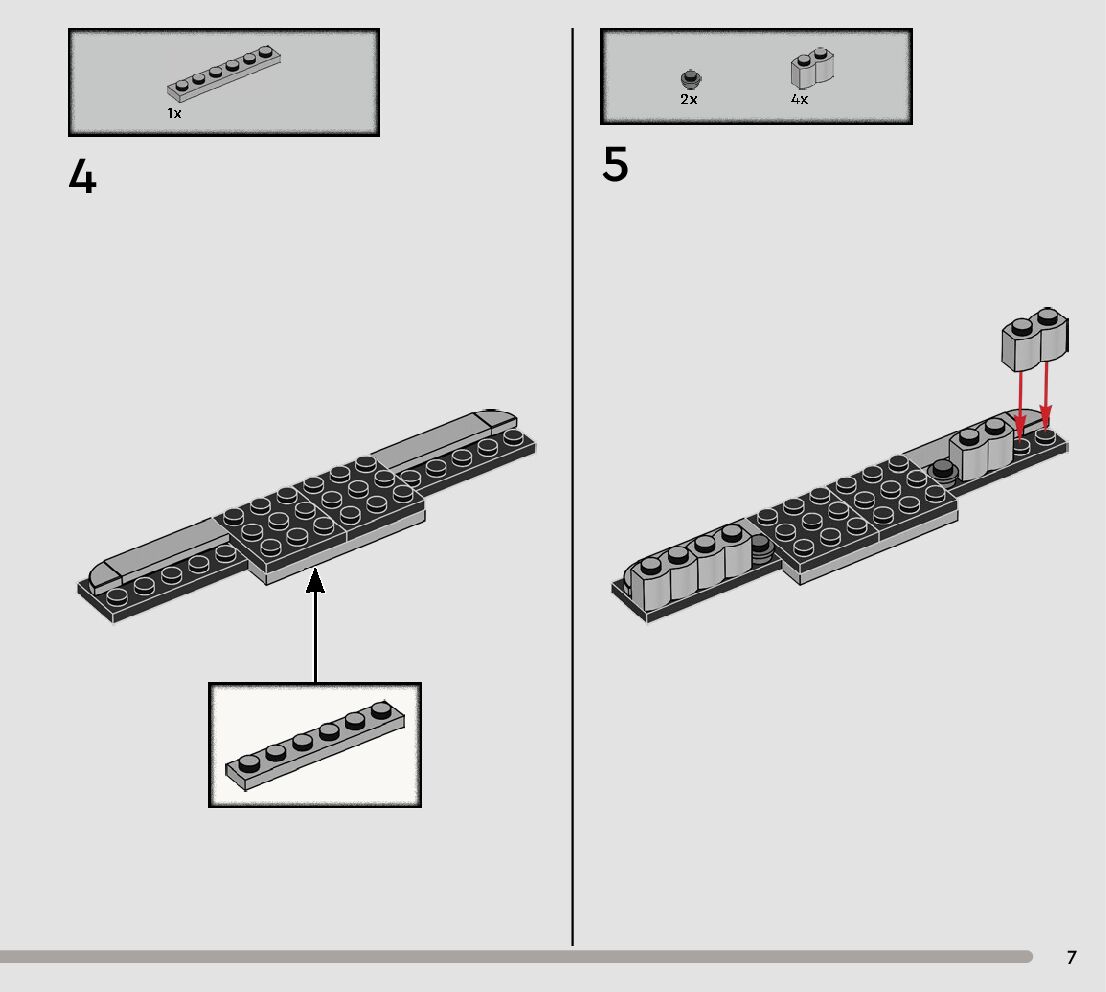 1x

4

2x 4x

5

7