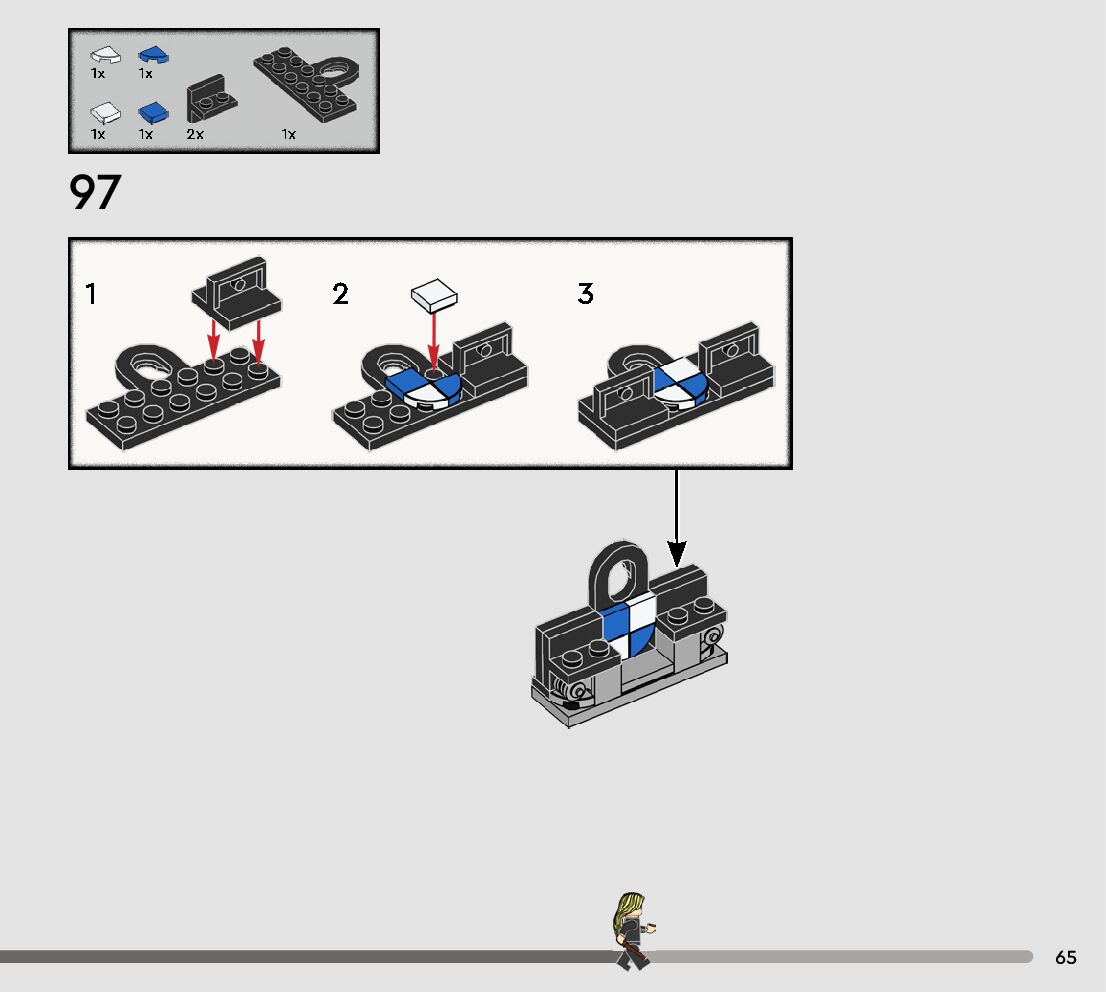 1x 1x

1x 1x 2x 1x

97

1

2

3

65