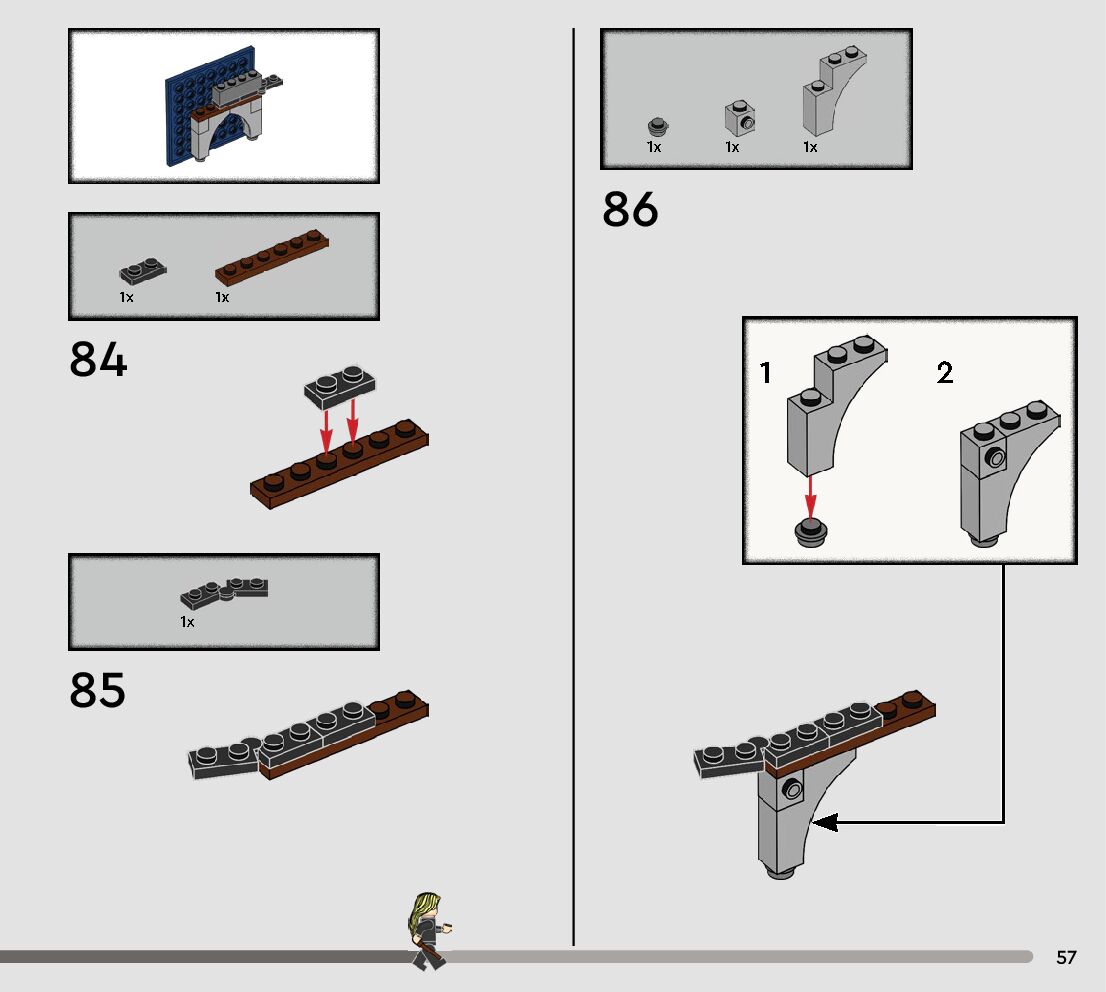 1x 1x

84

1x

85

1x 1x 1x

86

1

2

57