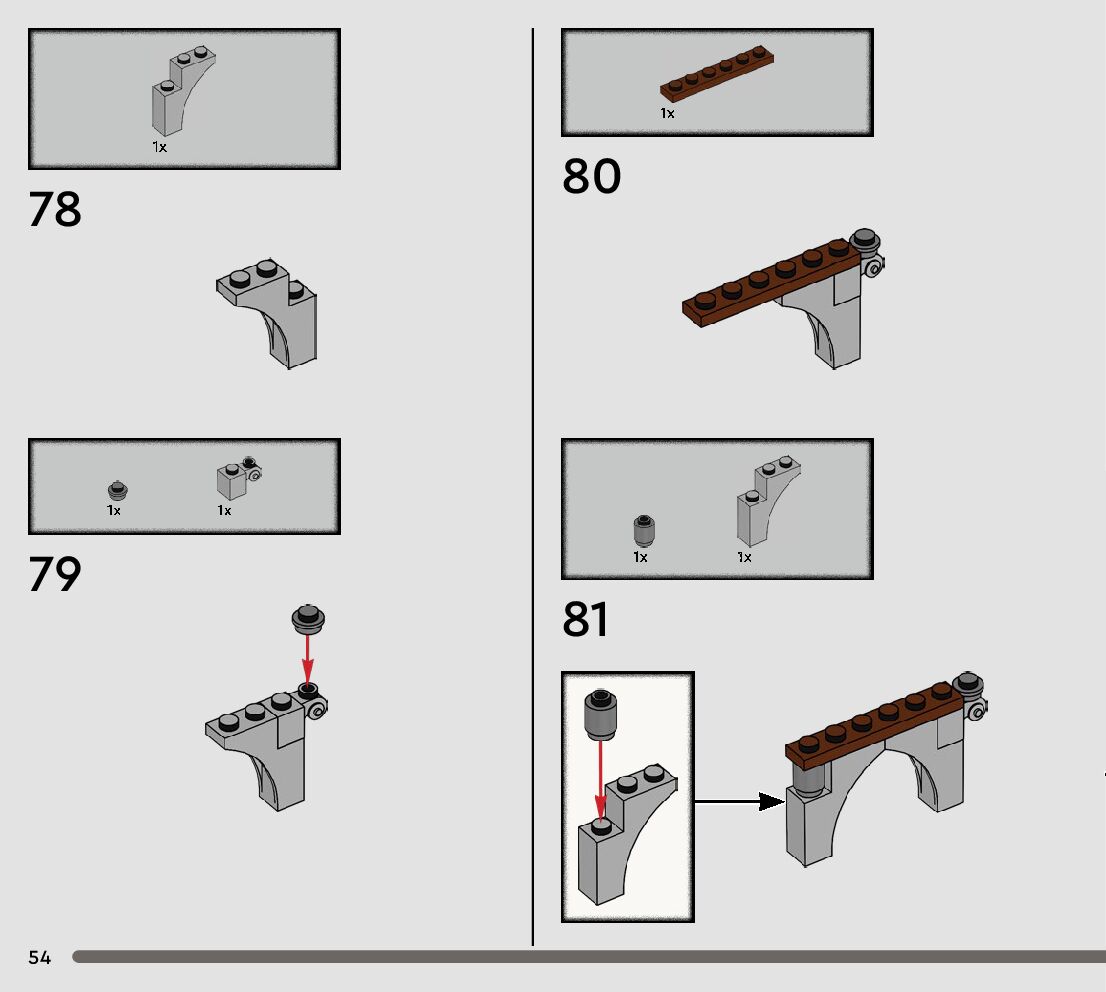 1x

78

1x 1x

79

1x

80

1x 1x

81

54