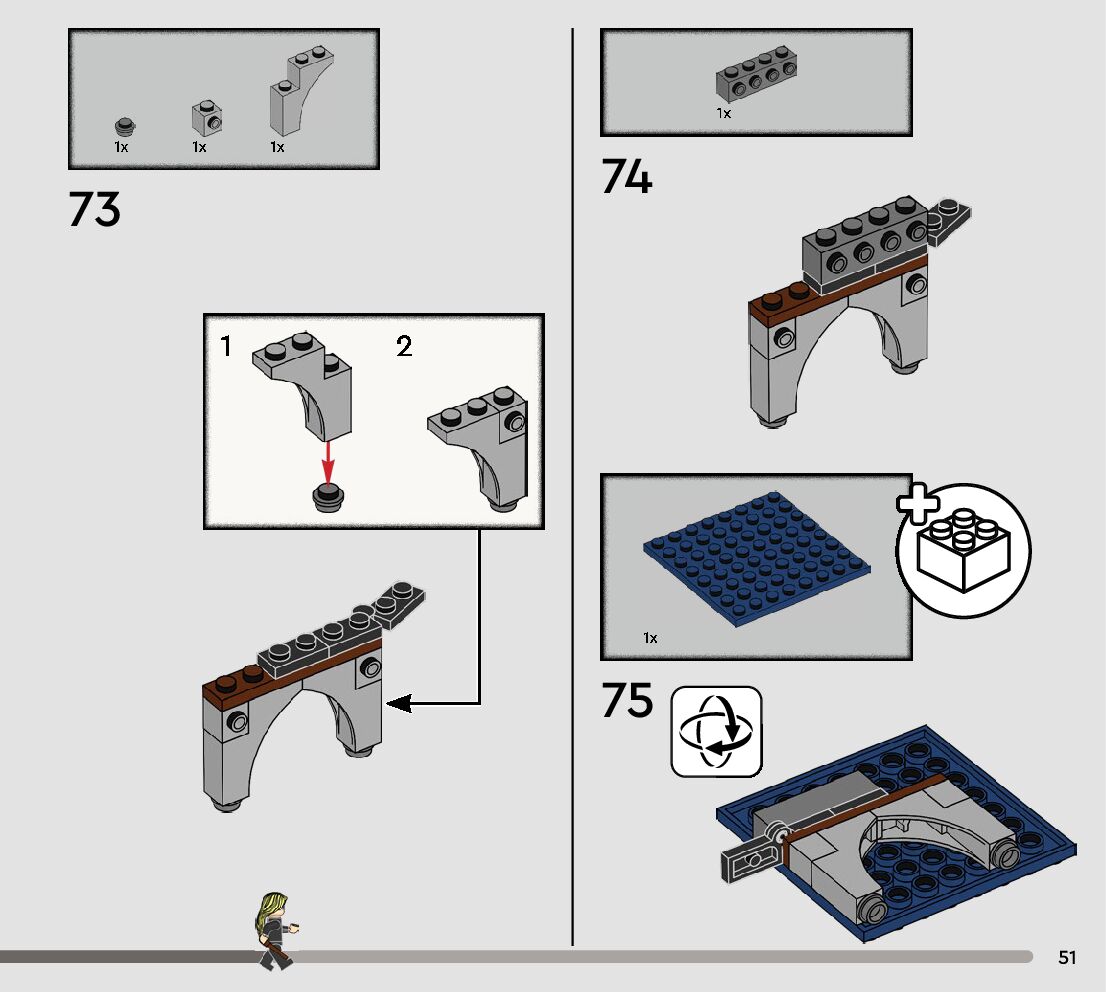 1x 1x 1x

73

1 2

1x

74

1x

75

51