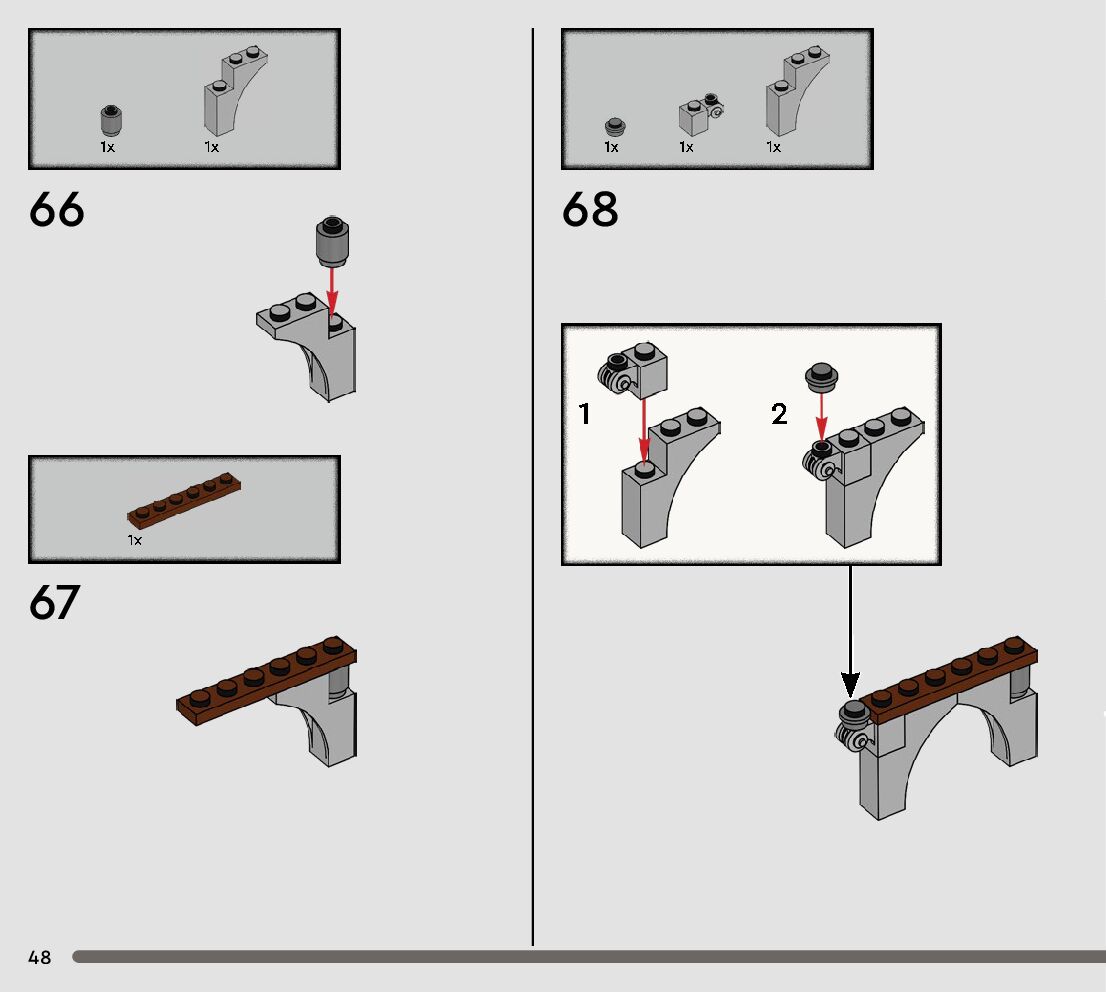 1x 1x

66

1x

67

1x 1x 1x

68

1

2

48