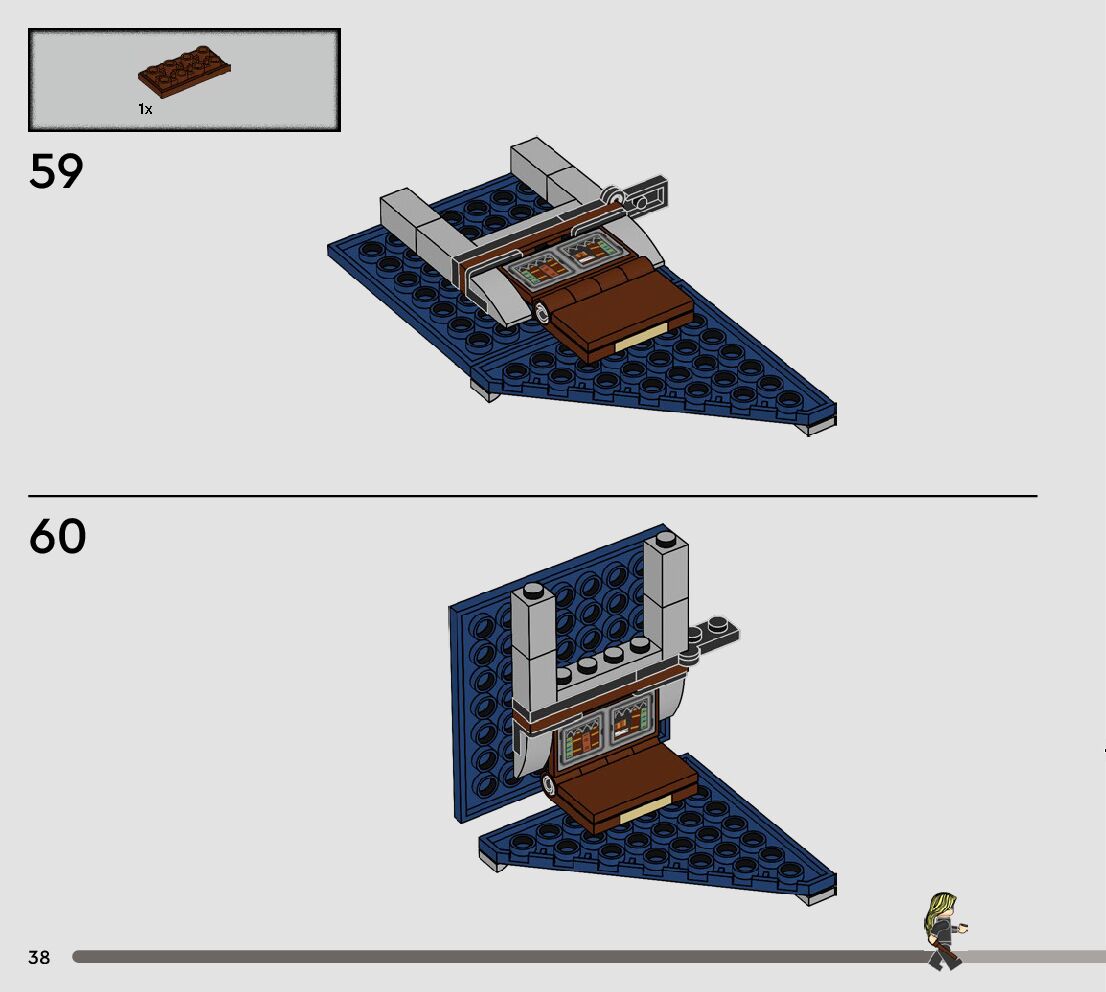 1x

59

60

38