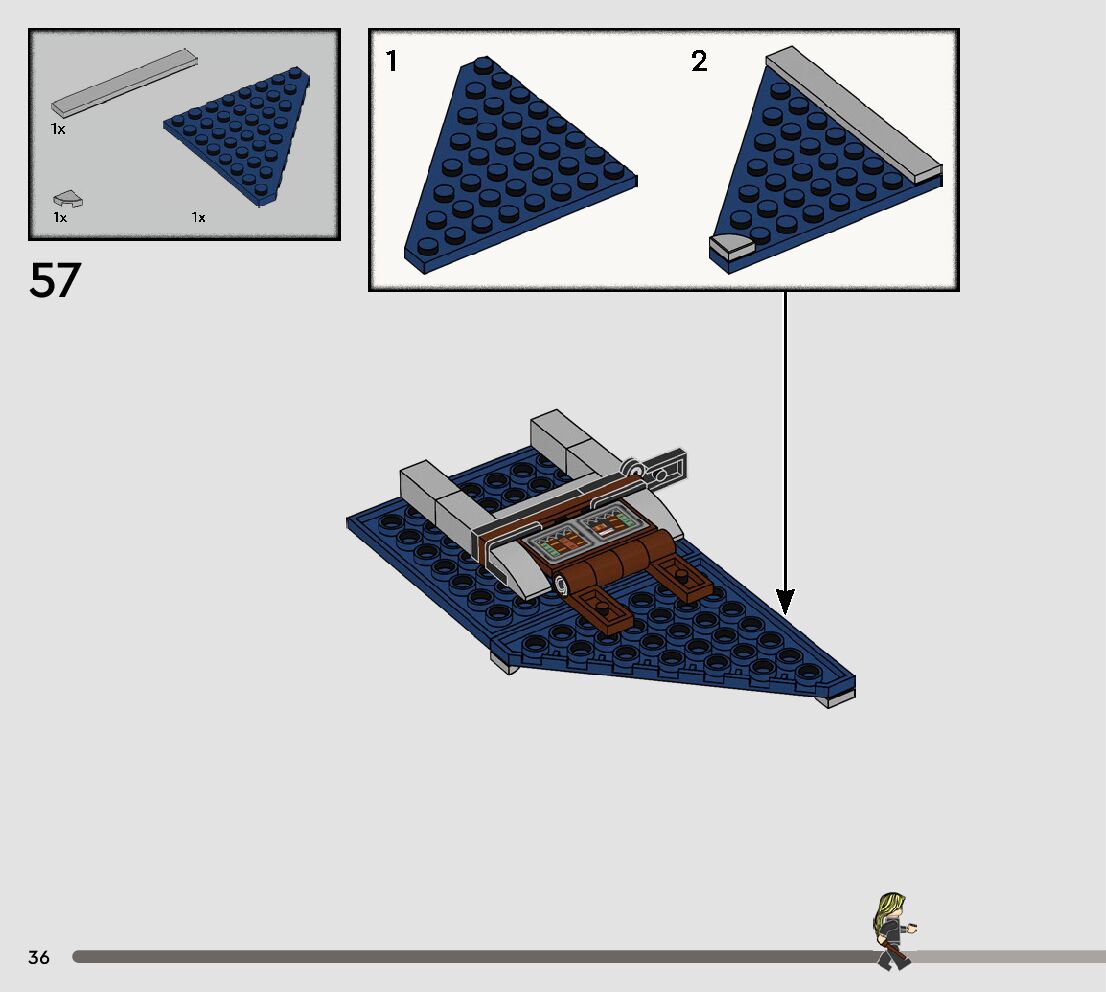 1x

1x

1x

57

1

2

36