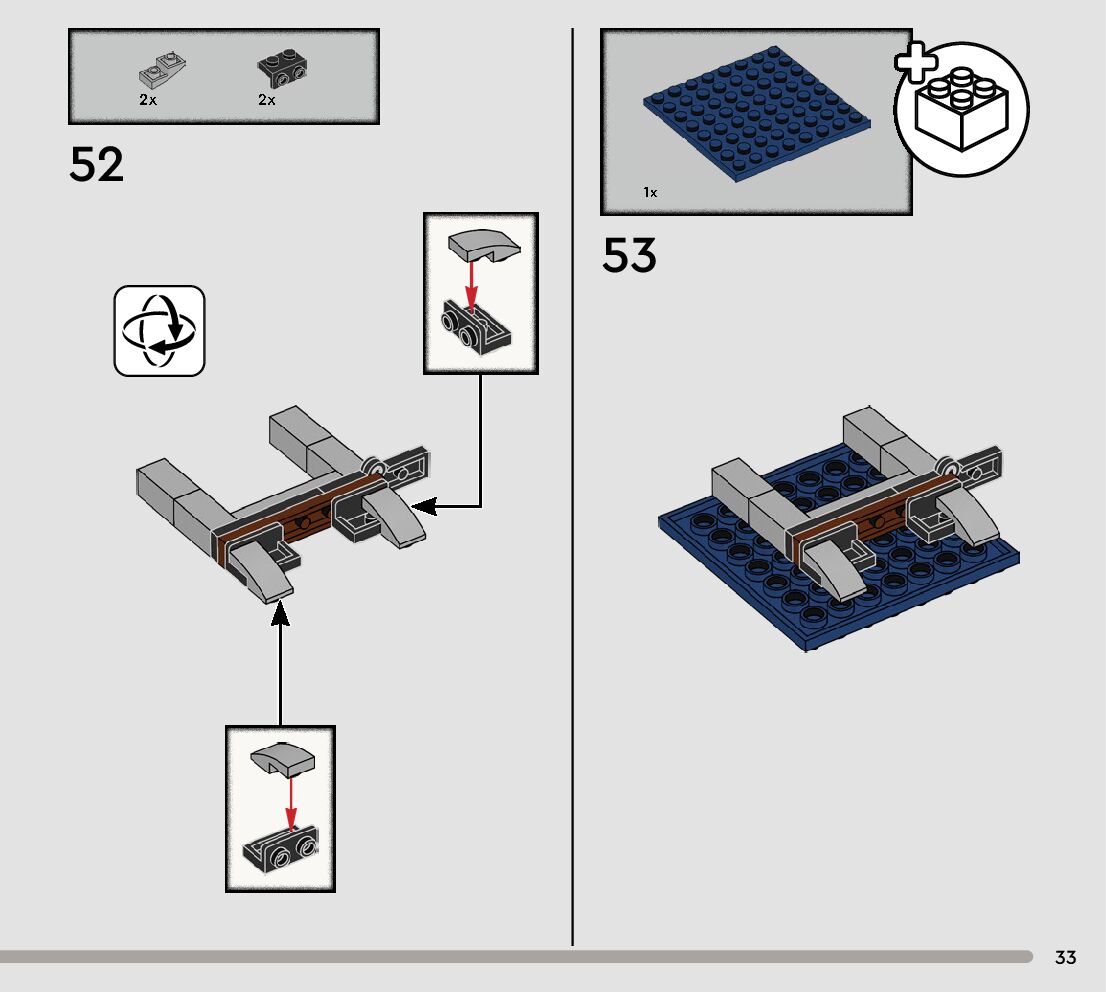 2x 2x

52

1x

53

33