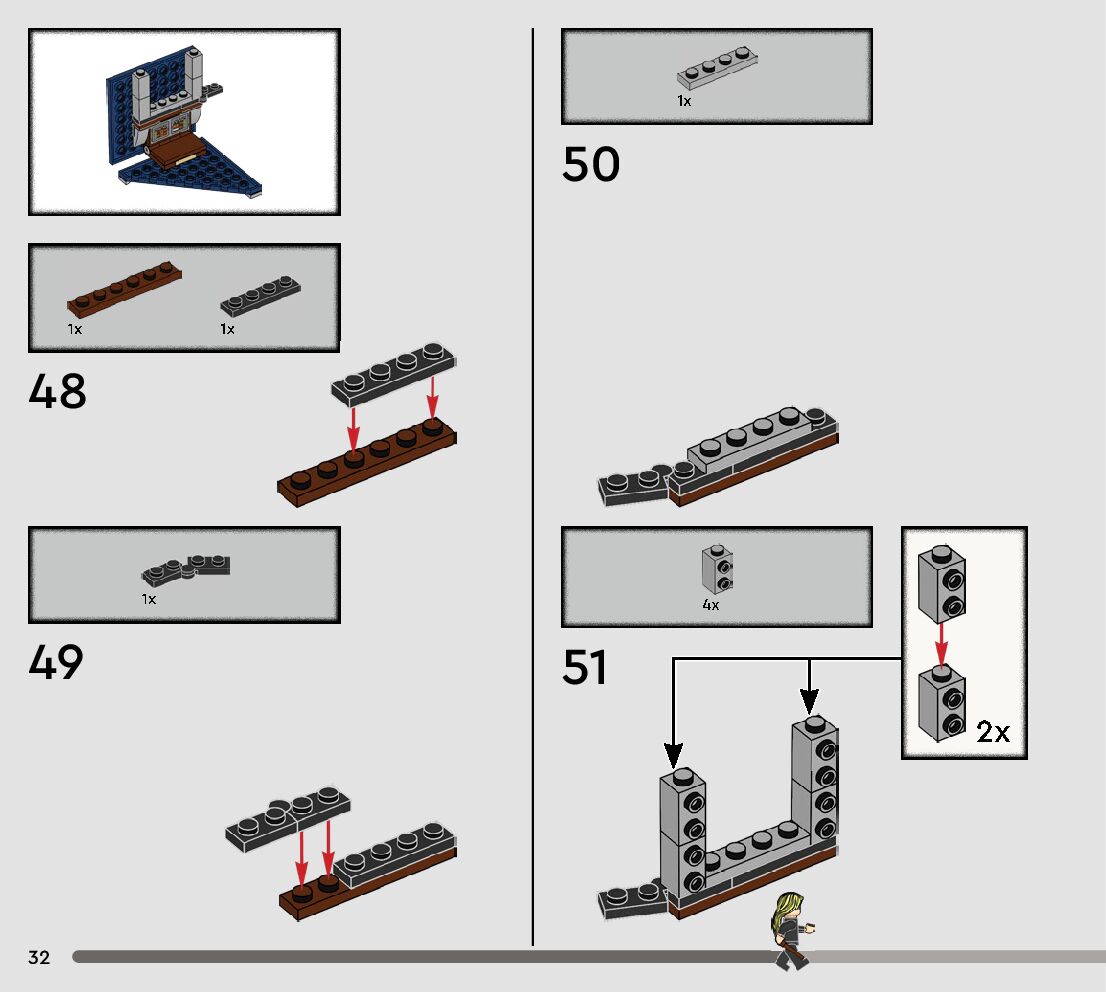 1x 1x

48

1x

49

1x

50

4x

51

2x

32