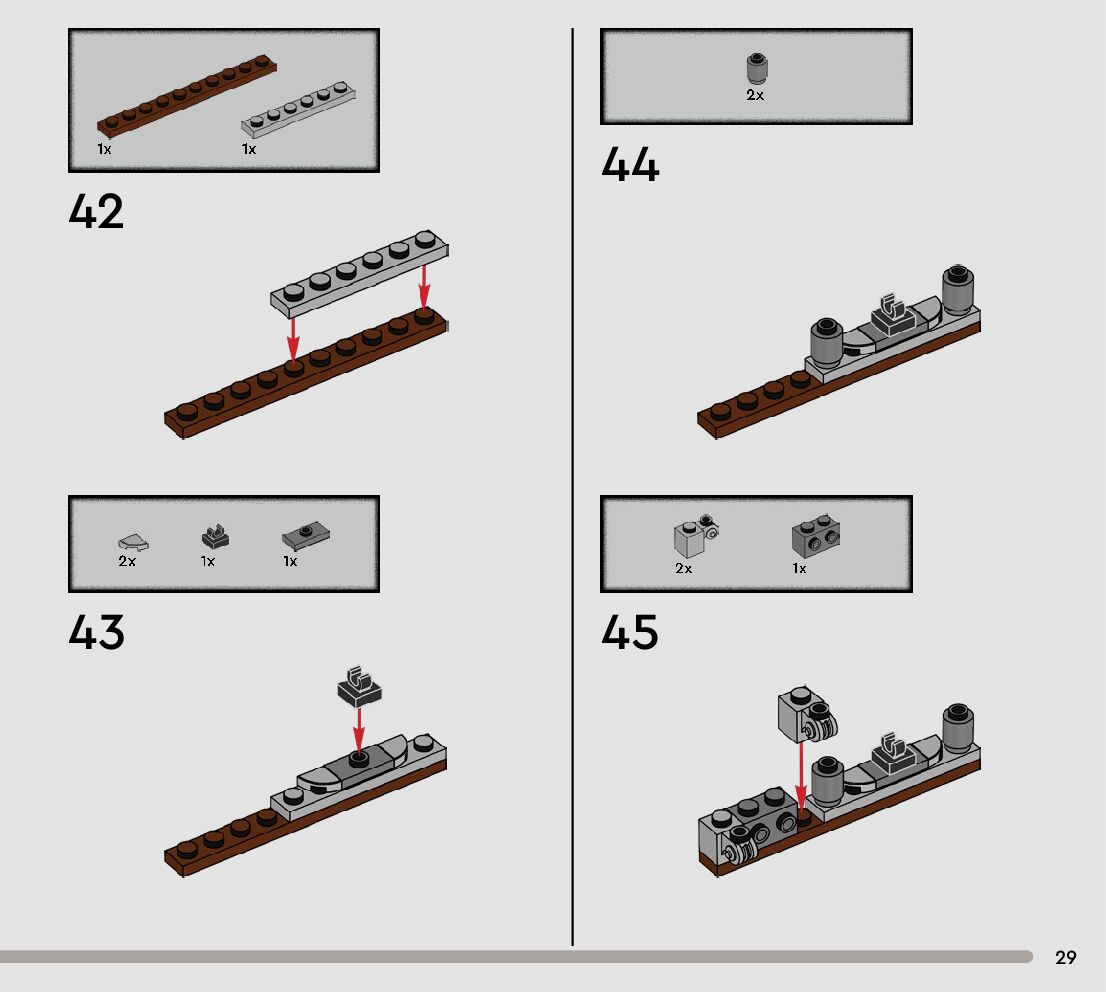 1x 1x

42

2x 1x 1x

43

2x

44

2x 1x

45

29