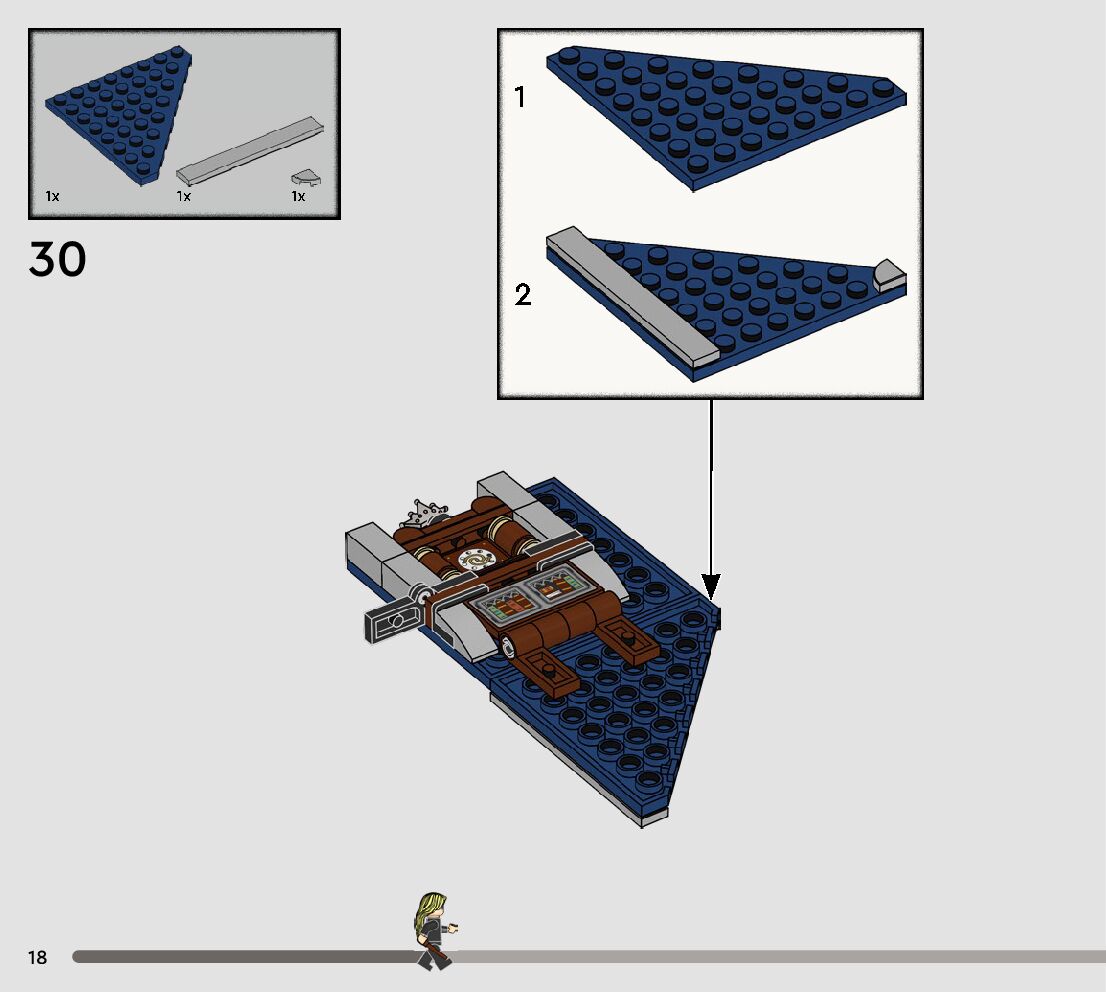 1x 1x 1x

30

1

2

18