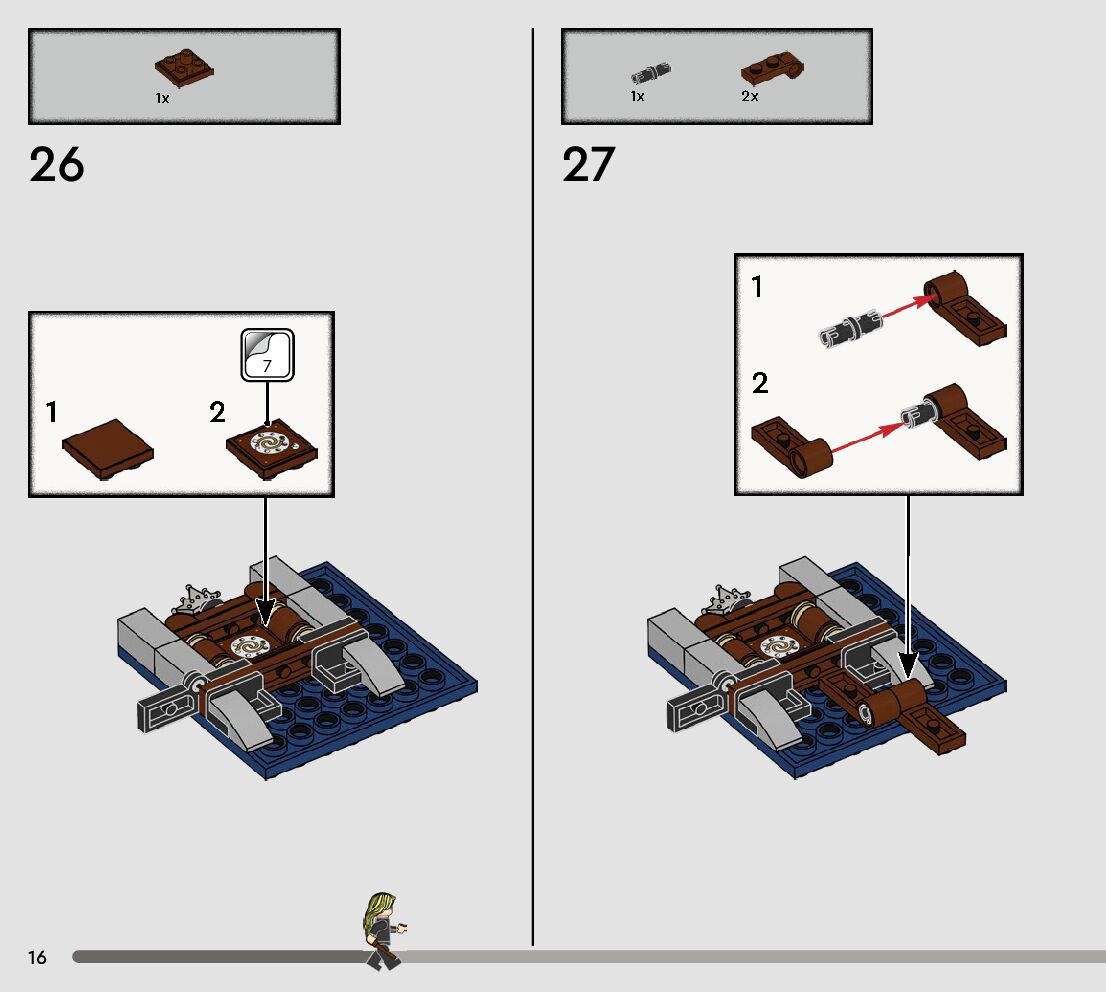 1x

26

7

1

2

1x 2x

27

1

2

16