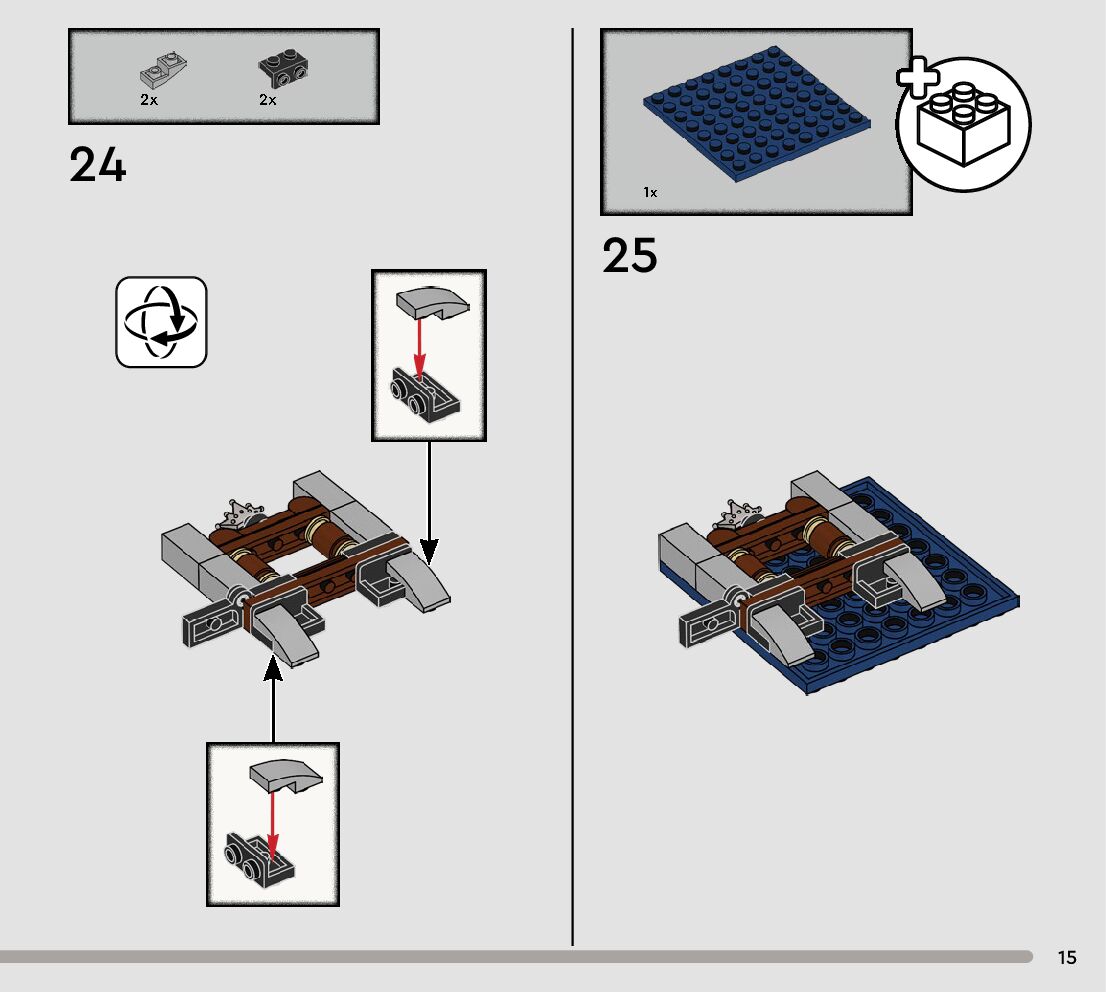 2x
2x

24

1x

25

15