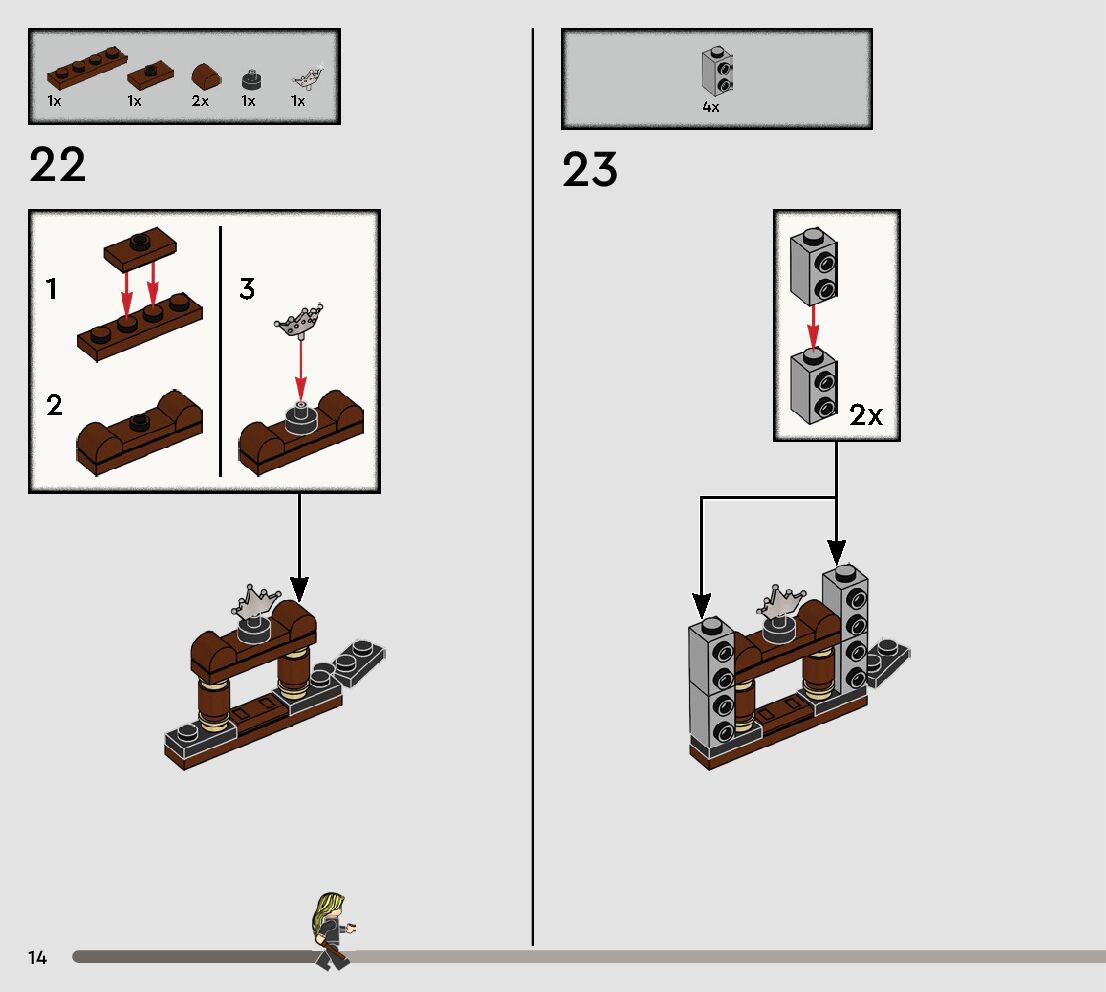 1x 1x 2x 1x 1x

22

1

2

3

4x

23

2x

14