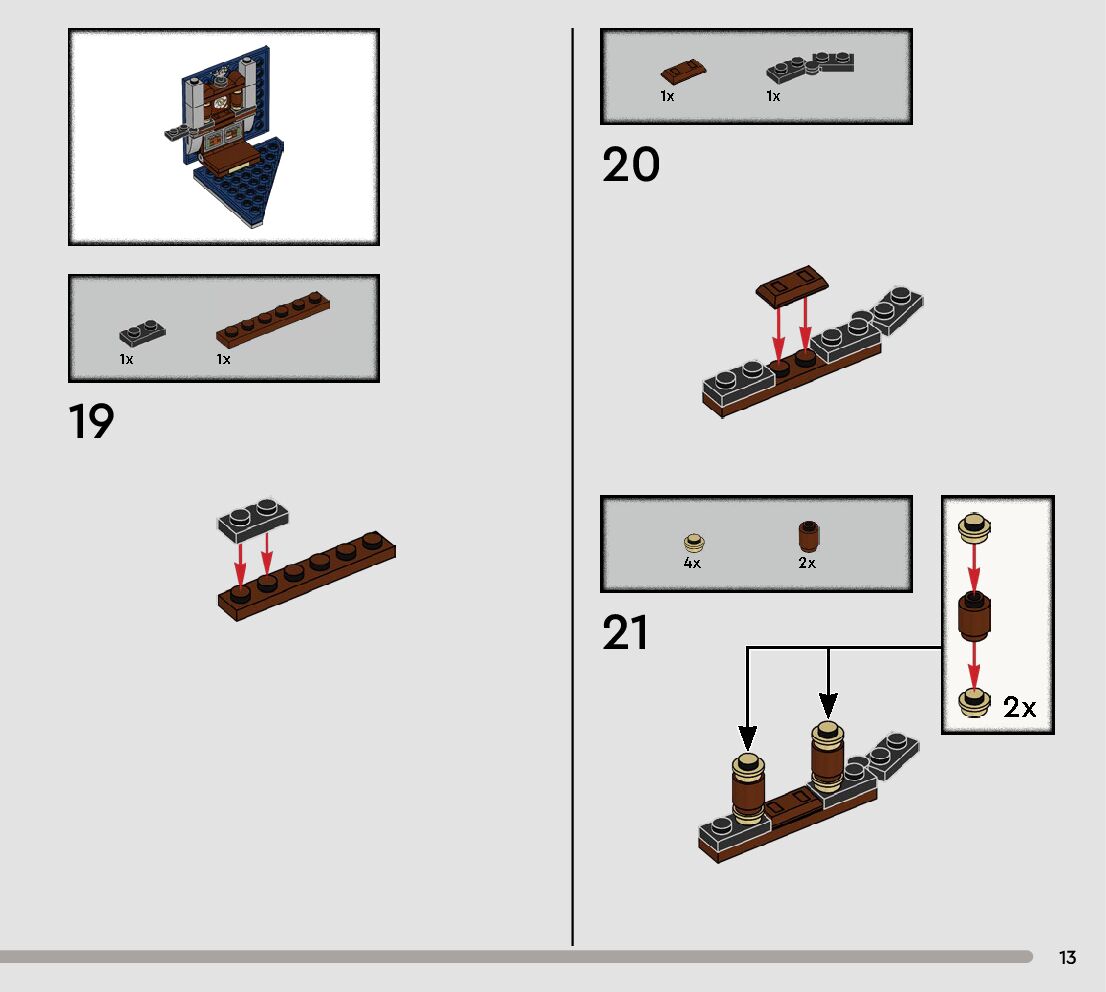 1x 1x

19

1x 1x

20

4x 2x

21

2x

13