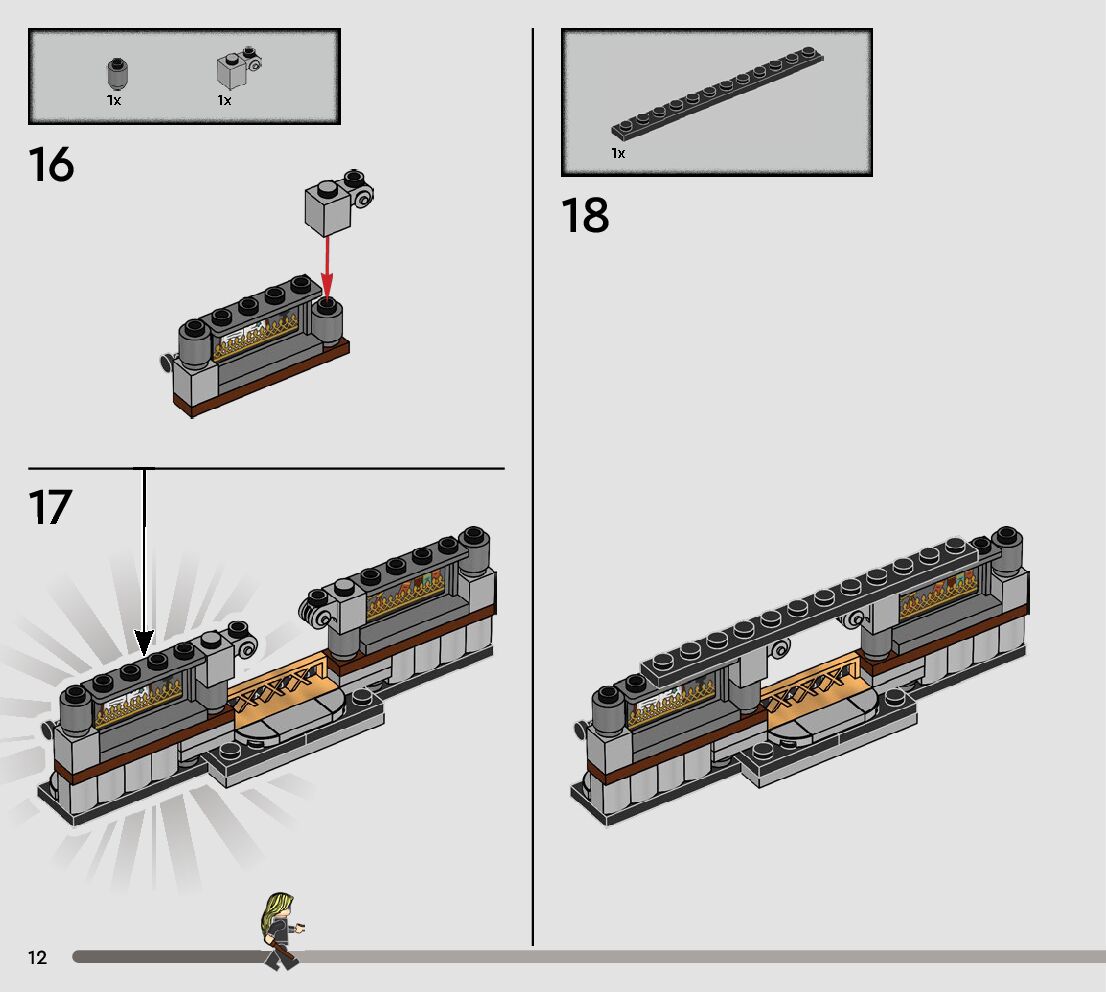 1x 1x

16

17

1x

18

12