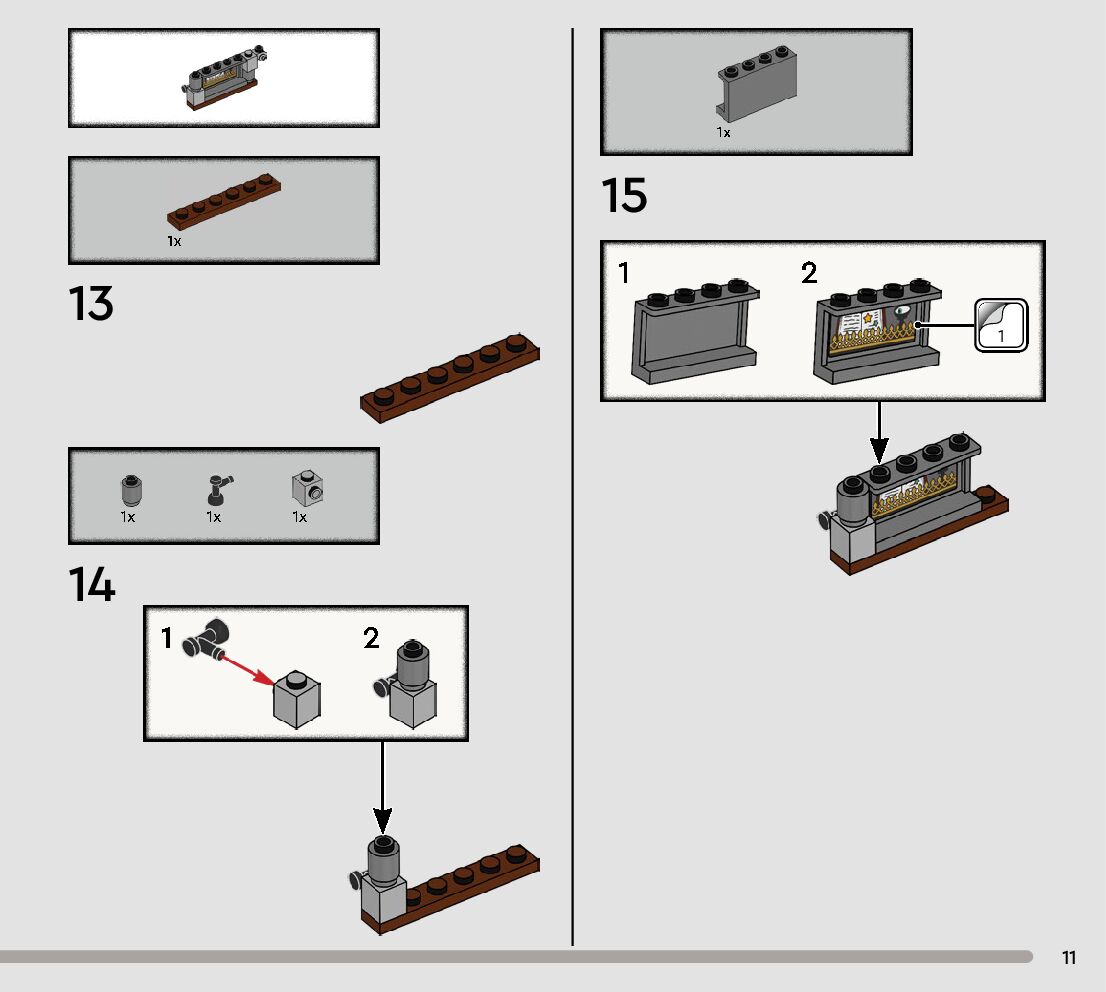 1x

13

1x 1x 1x

14

1 2

1x

15

1 2

1

11