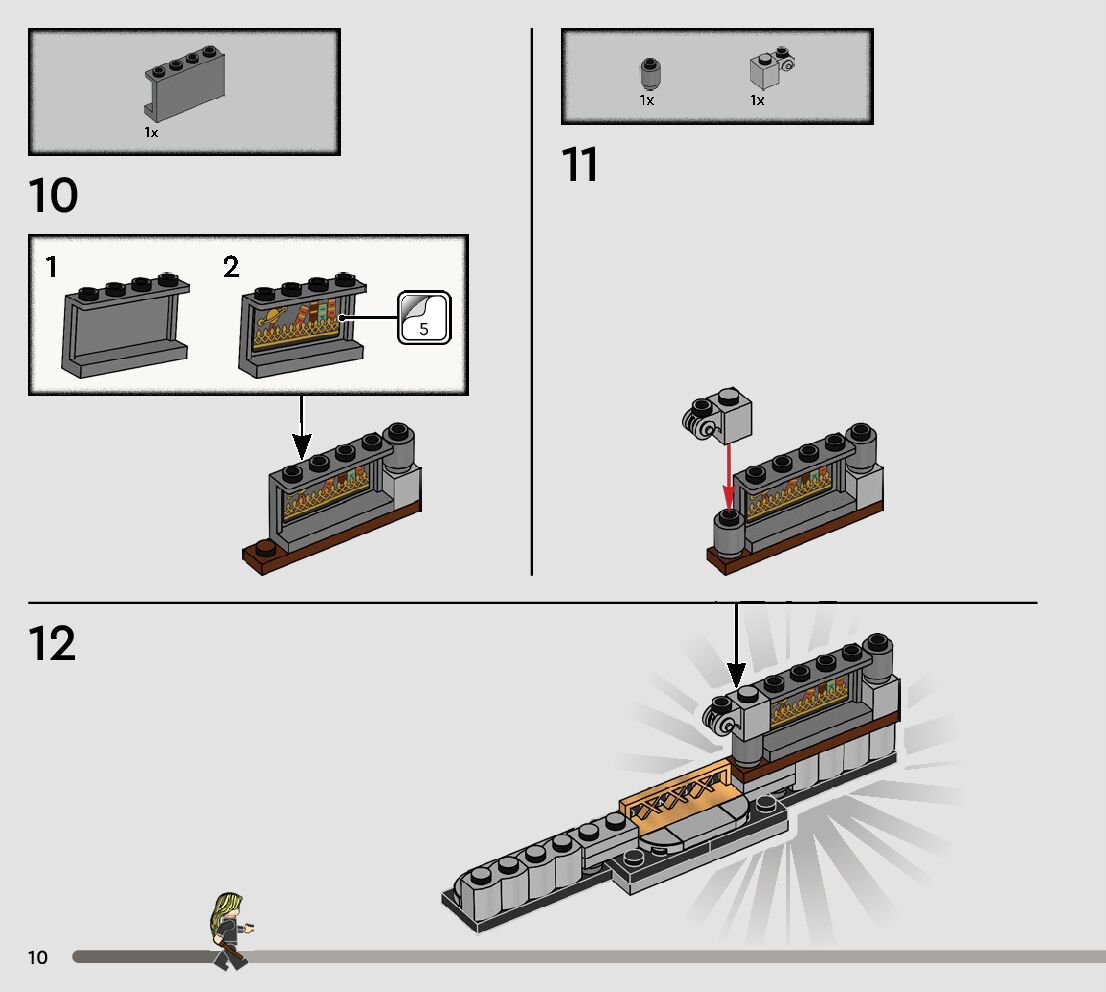 1x

10

1

2

5

1x

1x

11

12

10