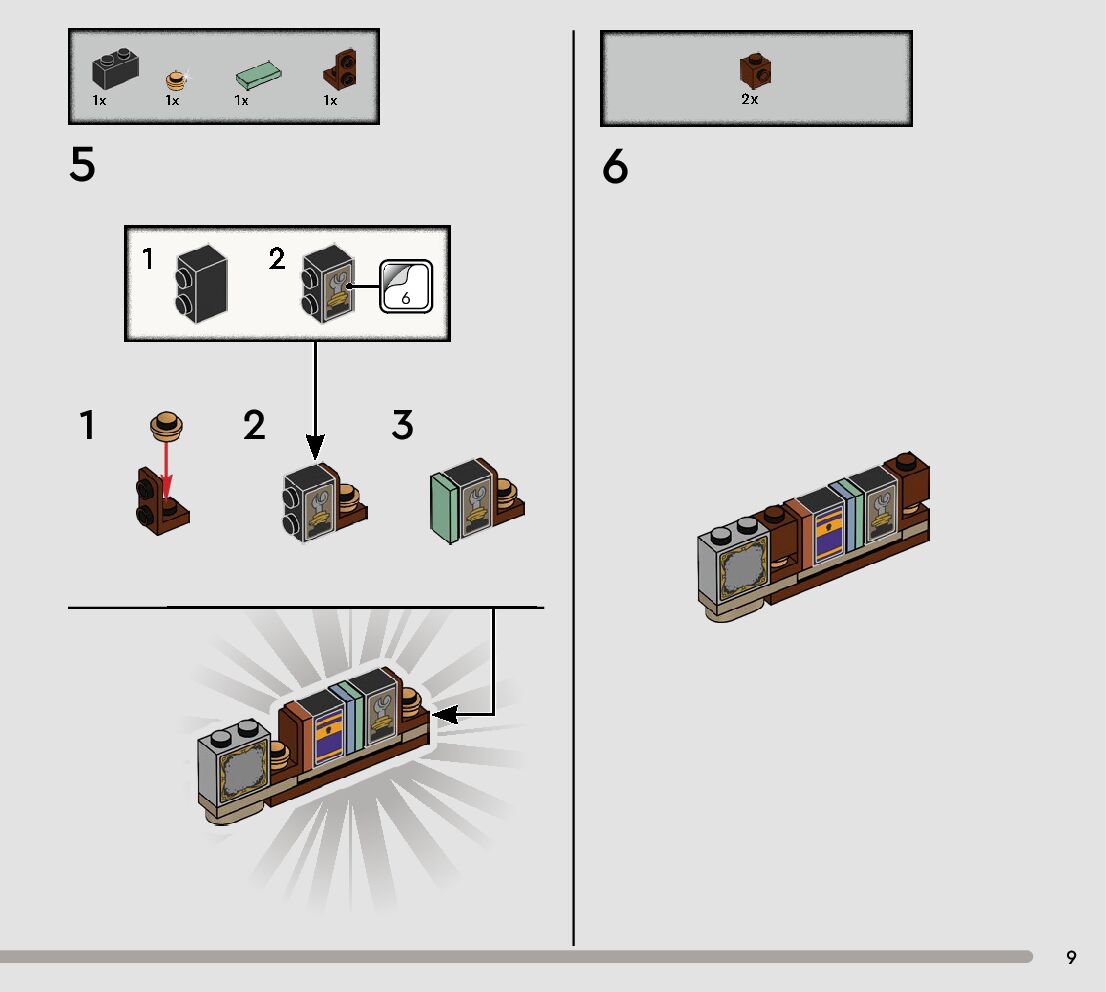 1x 1x 1x 1x

5

1 2 6

1 2 3

2x

6

9