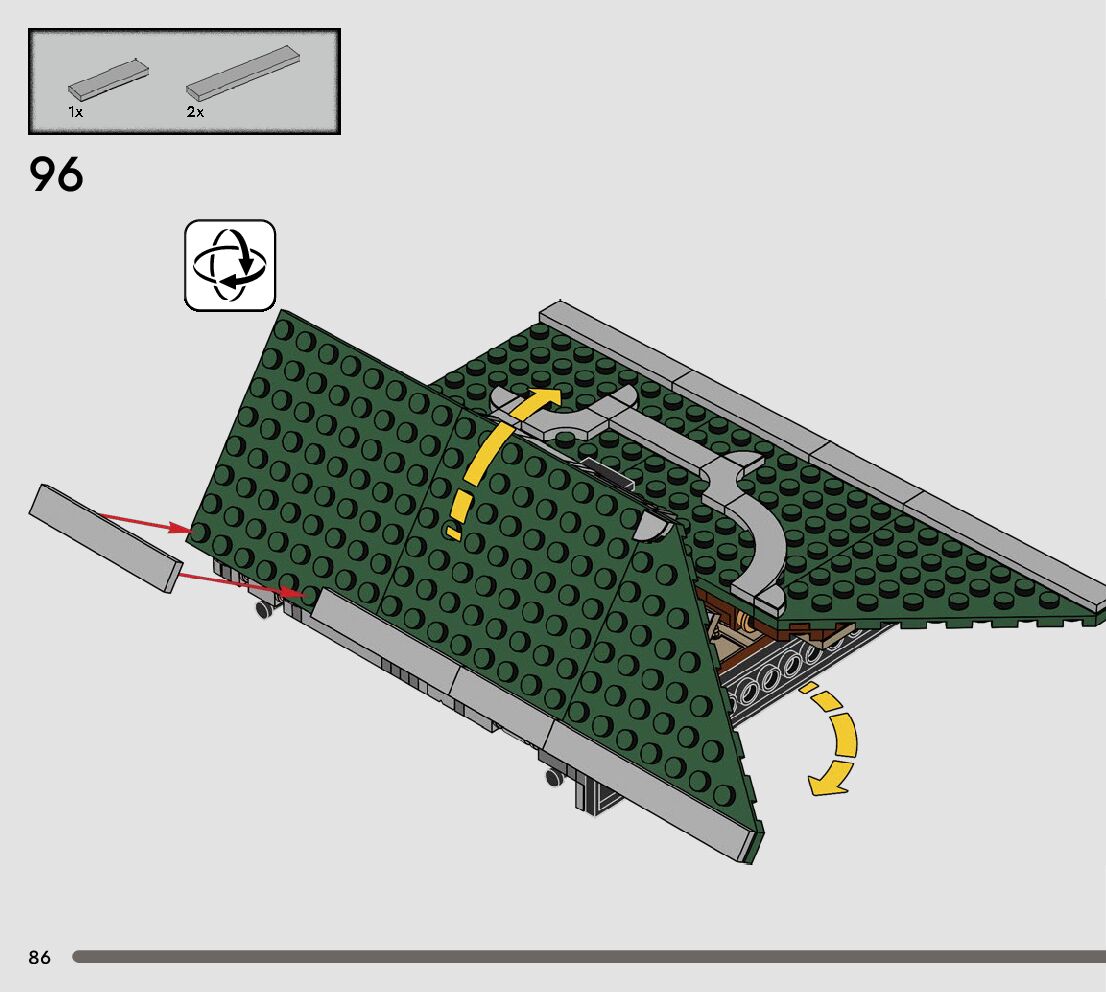 1x
2x

96

86